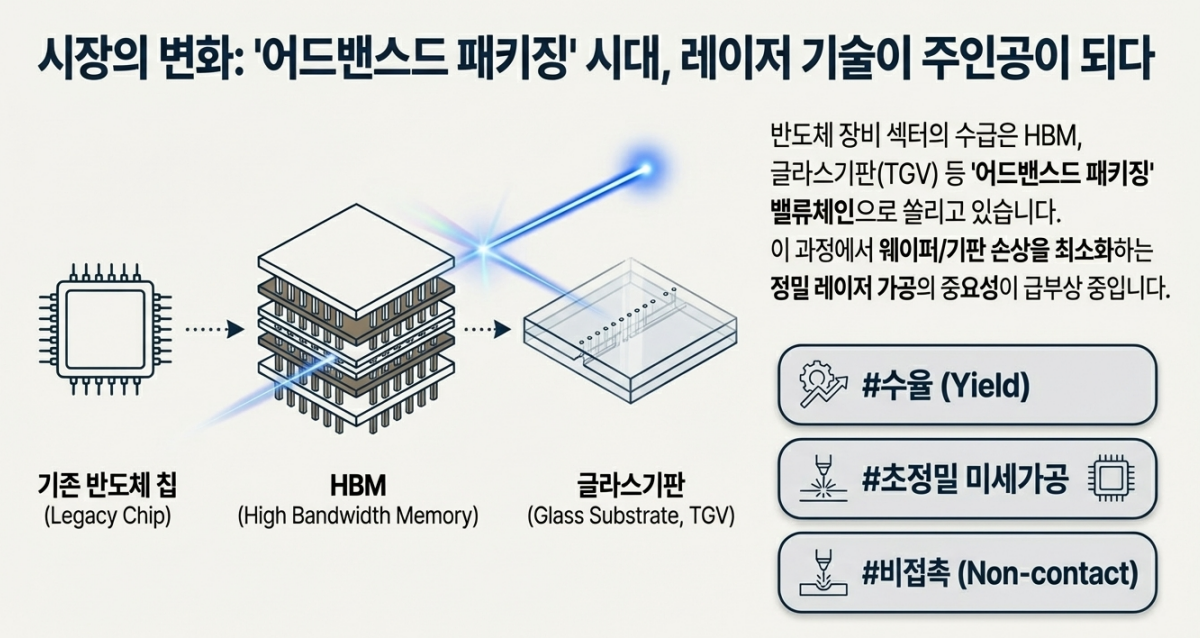 시장의 변화: '어드밴스드 패키징' 시대, 레이저 기술이 주인공이 되다

반도체 장비 섹터의 수급은 HBM, 글라스기판(TGV) 등 '어드밴스드 패키징' 밸류체인으로 쏠리고 있습니다. 이 과정에서 웨이퍼/기판 손상을 최소화하는 정밀 레이저 가공의 중요성이 급부상 중입니다.

기존 반도체 칩
(Legacy Chip)

HBM
(High Bandwidth Memory)

글라스기판
(Glass Substrate, TGV)

#수율 (Yield)

#초정밀 미세가공

#비접촉 (Non-contact)