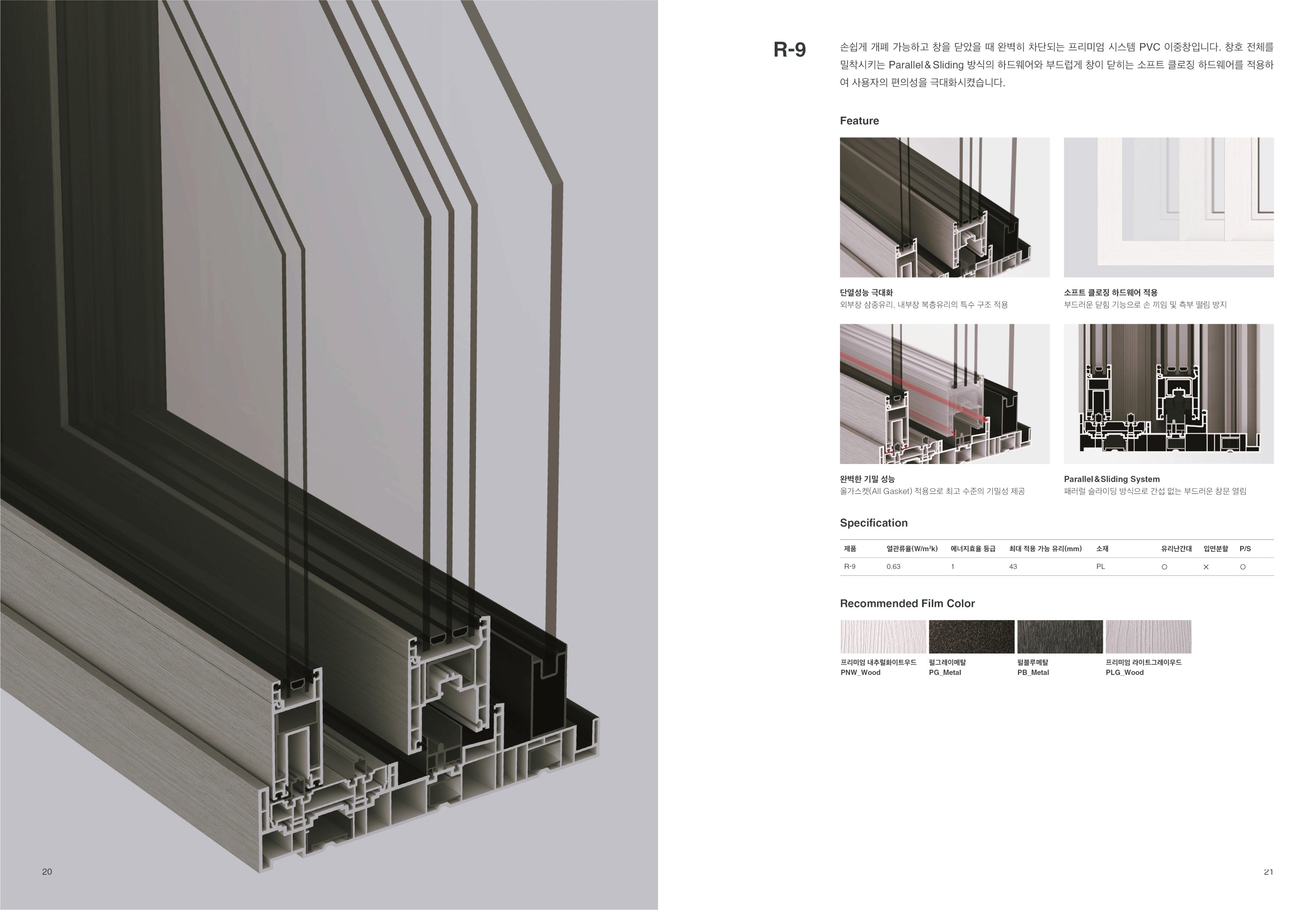 20

R-9

손쉽게 개폐 가능하고 창을 닫았을 때 완벽히 차단되는 프리미엄 시스템 PVC 이중창입니다. 창호 전체를 밀착시키는 Parallel＆Sliding 방식의 하드웨어와 부드럽게 창이 닫히는 소프트 클로징 하드웨어를 적용하여 사용자의 편의성을 극대화시켰습니다.

Feature

단열성능 극대화
외부창 삼중유리, 내부창 복층유리의 특수 구조 적용

소프트 클로징 하드웨어 적용
부드러운 닫힘 기능으로 손 끼임 및 측부 떨림 방지

완벽한 기밀 성능
올가스켓(All Gasket) 적용으로 최고 수준의 기밀성 제공

Parallel＆Sliding System
패러럴 슬라이딩 방식으로 간섭 없는 부드러운 창문 열림

Specification

| 제품 | 열관류율(W/m²k) | 에너지효율 등급 | 최대 적용 가능 유리(mm) | 소재 | 유리난간대 | 입면분할 | P/S |
|---|---|---|---|---|---|---|---|
| R-9 | 0.63 | 1 | 43 | PL | ○ | × | ○ |

Recommended Film Color

프리미엄 내추럴화이트우드
PNW_Wood

펄그레이메탈
PG_Metal

펄블루메탈
PB_Metal

프리미엄 라이트그레이우드
PLG_Wood

21