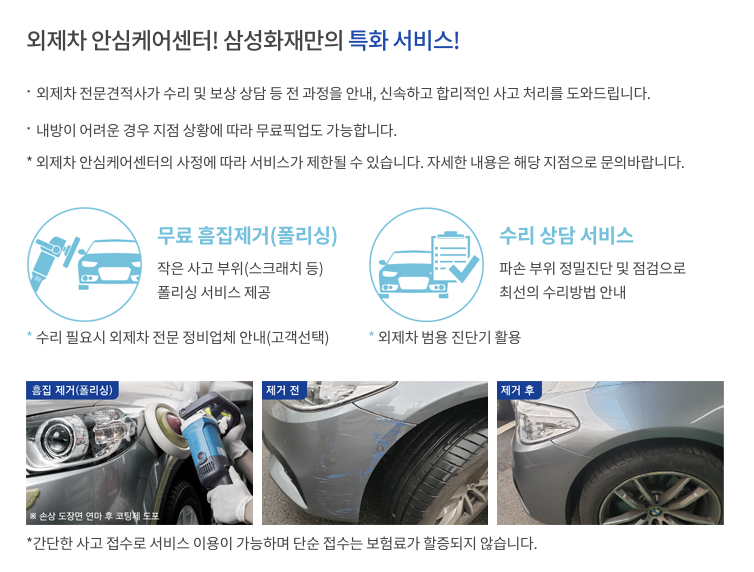 외제차 안심케어센터! 삼성화재만의 특화 서비스!

· 외제차 전문견적사가 수리 및 보상 상담 등 전 과정을 안내, 신속하고 합리적인 사고 처리를 도와드립니다.

· 내방이 어려운 경우 지점 상황에 따라 무료픽업도 가능합니다.

* 외제차 안심케어센터의 사정에 따라 서비스가 제한될 수 있습니다. 자세한 내용은 해당 지점으로 문의바랍니다.

무료 흠집제거(폴리싱)

작은 사고 부위(스크래치 등) 폴리싱 서비스 제공

* 수리 필요시 외제차 전문 정비업체 안내(고객선택)

수리 상담 서비스

파손 부위 정밀진단 및 점검으로 최선의 수리방법 안내

* 외제차 범용 진단기 활용

흠집 제거(폴리싱)

※ 손상 도장면 연마 후 코팅제 도포

제거 전

제거 후

*간단한 사고 접수로 서비스 이용이 가능하며 단순 접수는 보험료가 할증되지 않습니다.