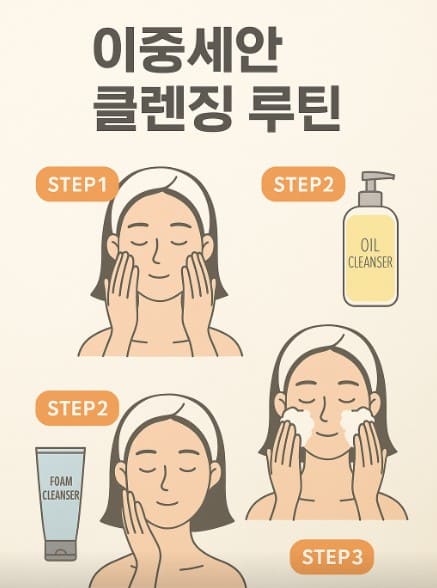 이중세안
클렌징 루틴

STEP1

STEP2

OIL CLEANSER

STEP2

FOAM CLEANSER

STEP3