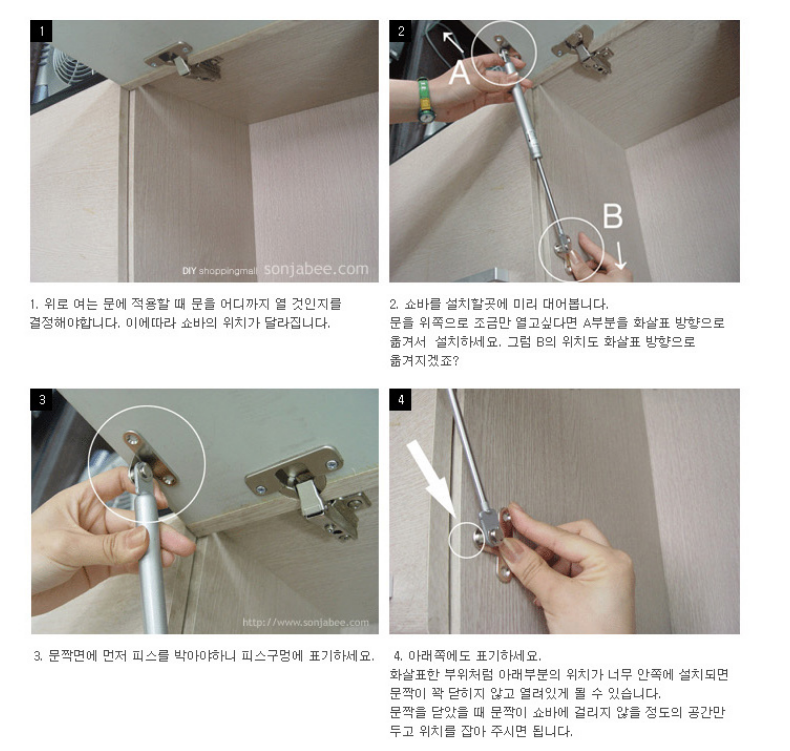 1

DIY shoppingmall sonjabee.com

1. 위로 여는 문에 적용할 때 문을 어디까지 열 것인지를 결정해야합니다. 이에따라 쇼바의 위치가 달라집니다.

2

A

B

2. 쇼바를 설치할곳에 미리 대어봅니다.
문을 위쪽으로 조금만 열고싶다면 A부분을 화살표 방향으로 옮겨서 설치하세요. 그럼 B의 위치도 화살표 방향으로 옮겨지겠죠?

3

http://www.sonjabee.com

3. 문짝면에 먼저 피스를 박아야하니 피스구멍에 표기하세요.

4

4. 아래쪽에도 표기하세요.
화살표한 부위처럼 아래부분의 위치가 너무 안쪽에 설치되면 문짝이 꽉 닫히지 않고 열려있게 될 수 있습니다.
문짝을 닫았을 때 문짝이 쇼바에 걸리지 않을 정도의 공간만 두고 위치를 잡아 주시면 됩니다.