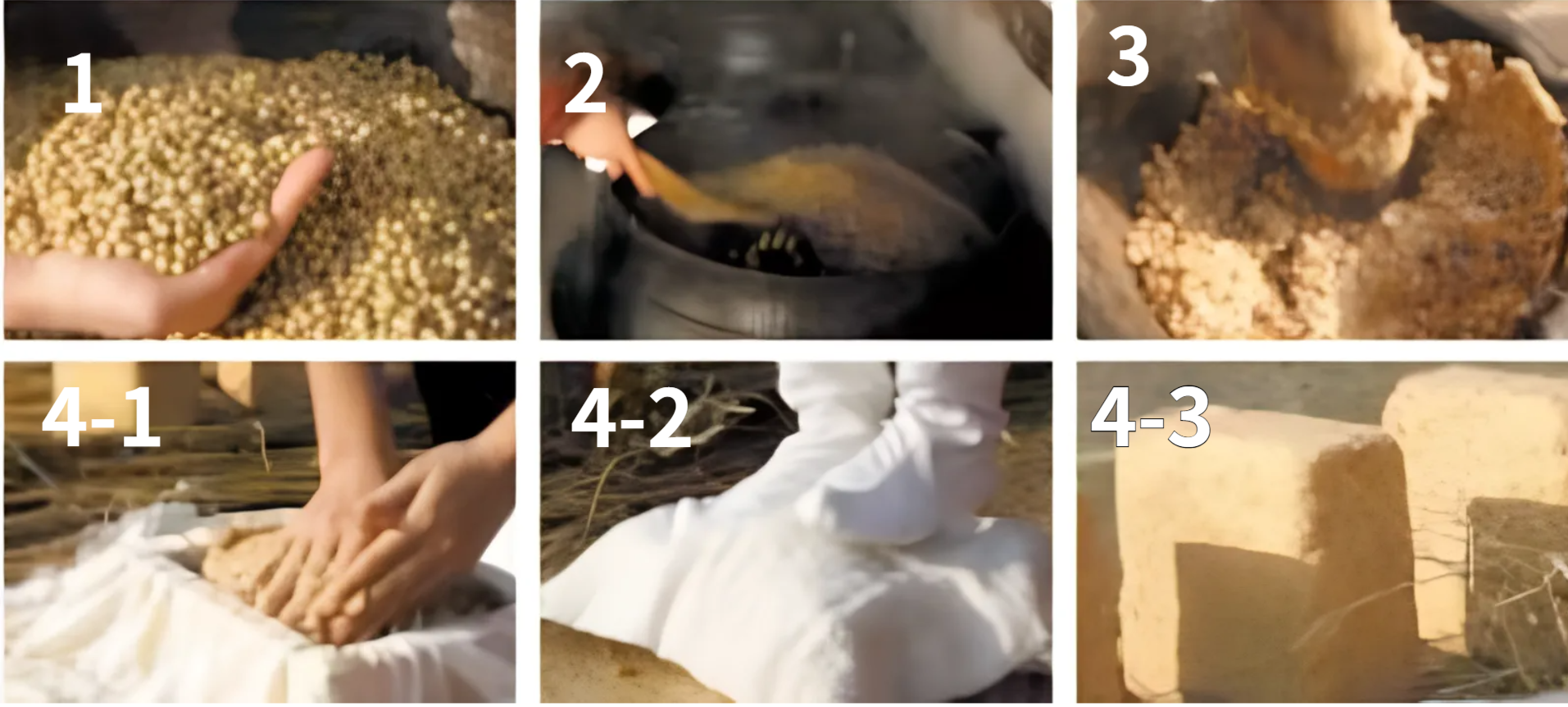 1

2

3

4-1

4-2

4-3