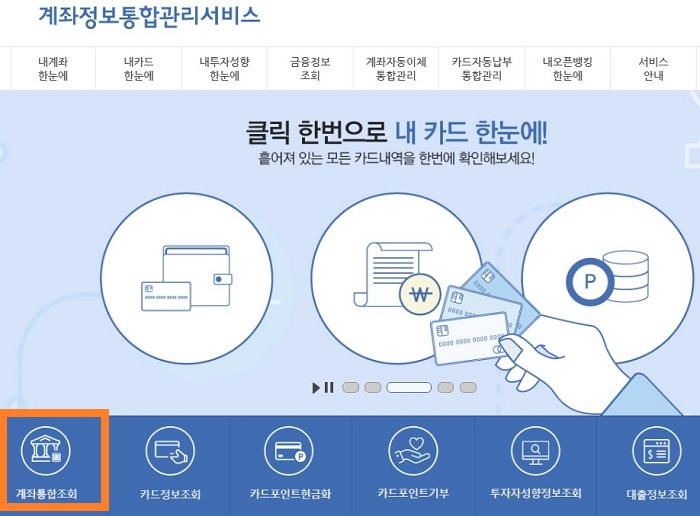 계좌정보통합관리서비스

내계좌 한눈에

내카드 한눈에

내투자성향 한눈에

금융정보 조회

계좌자동이체 통합관리

카드자동납부 통합관리

내오픈뱅킹 한눈에

서비스 안내

클릭 한번으로 내 카드 한눈에!

흩어져 있는 모든 카드내역을 한번에 확인해보세요!

₩

P

계좌통합조회

카드정보조회

카드포인트현금화

카드포인트기부

투자자성향정보조회

대출정보조회