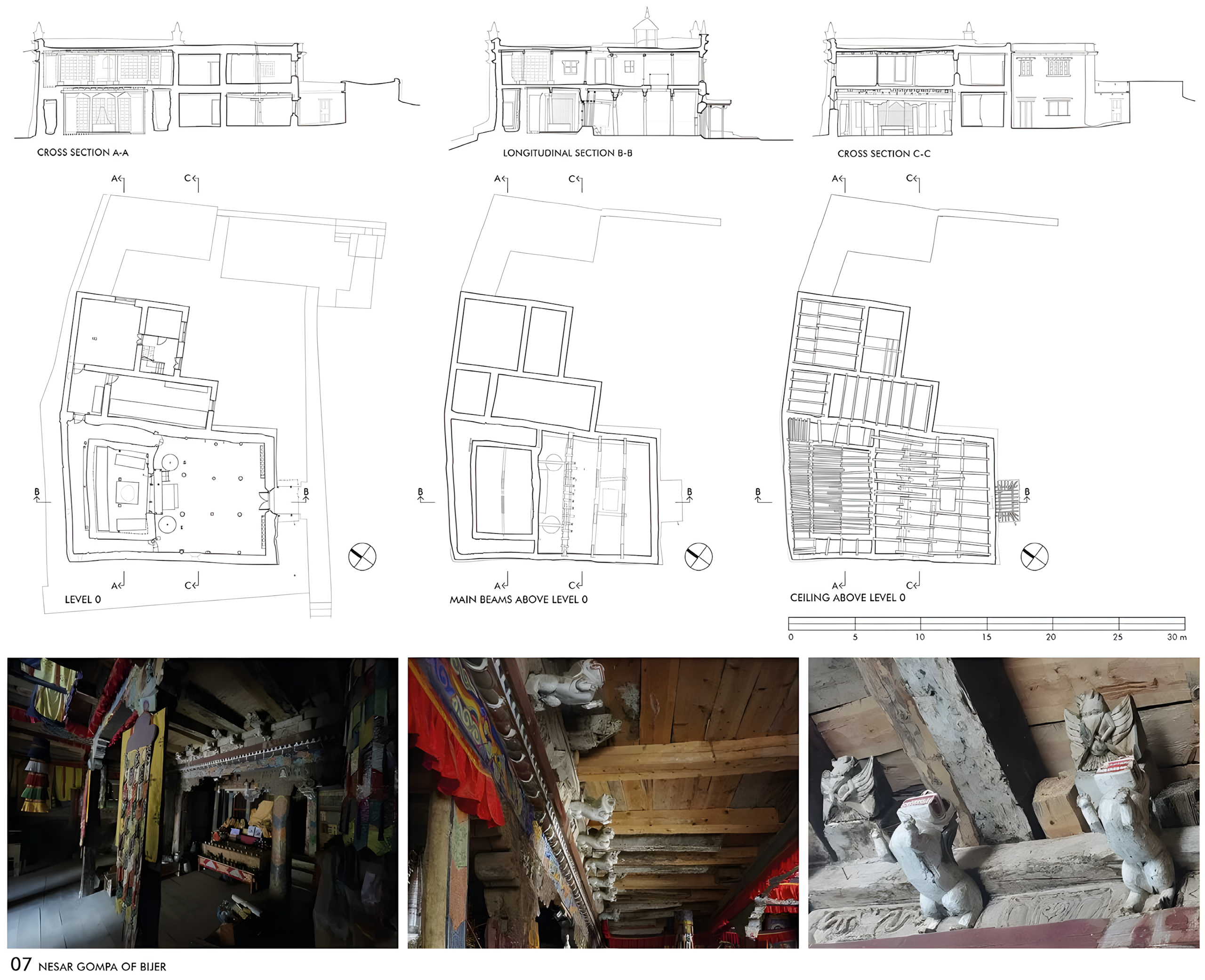 CROSS SECTION A-A

LONGITUDINAL SECTION B-B

CROSS SECTION C-C

A   C

B   B

A   C

LEVEL 0

A   C

B   B

A   C

MAIN BEAMS ABOVE LEVEL 0

A   C

B   B

A   C

CEILING ABOVE LEVEL 0

0 5 10 15 20 25 30 m

07 NESAR GOMPA OF BIJER