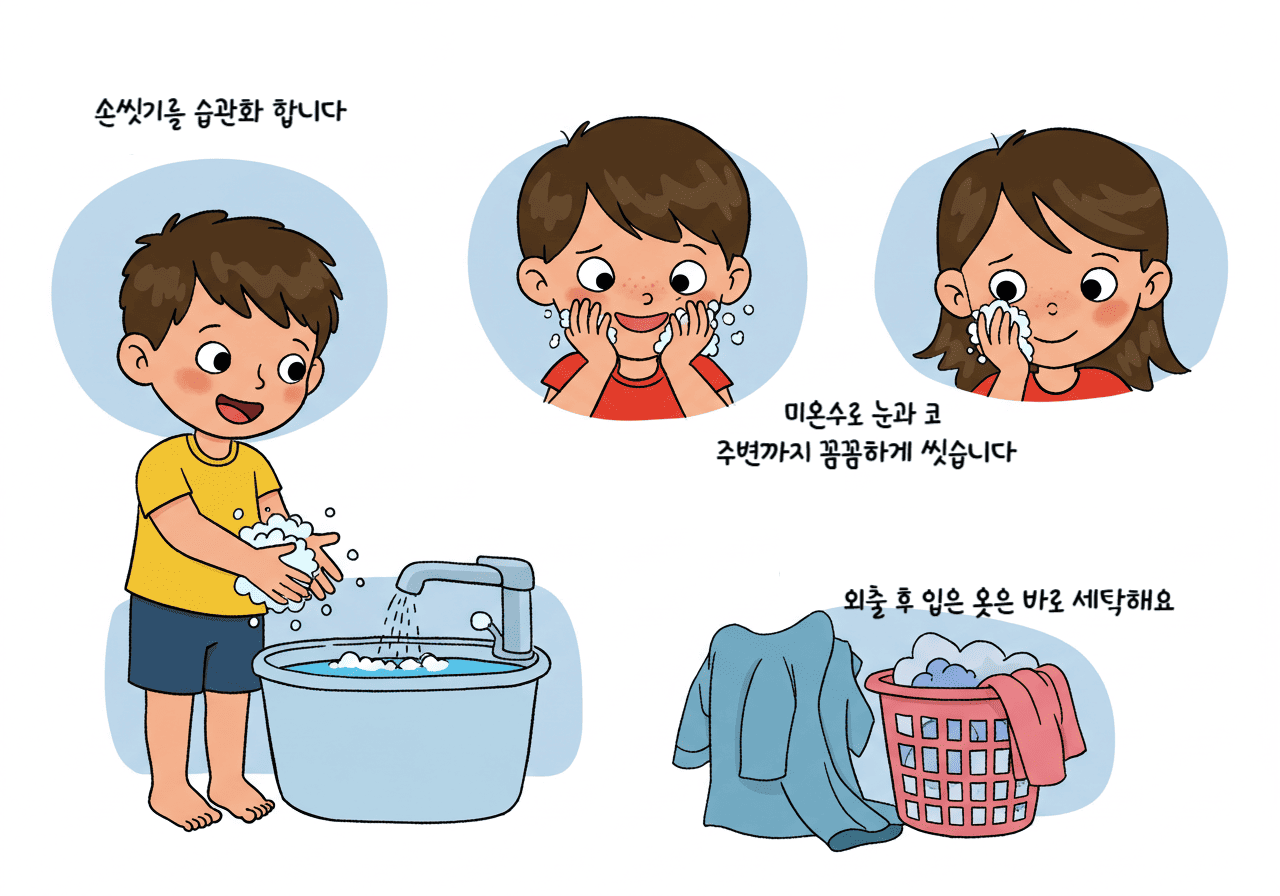 손씻기를 습관화 합니다

미온수로 눈과 코
주변까지 꼼꼼하게 씻습니다

외출 후 입은 옷은 바로 세탁해요