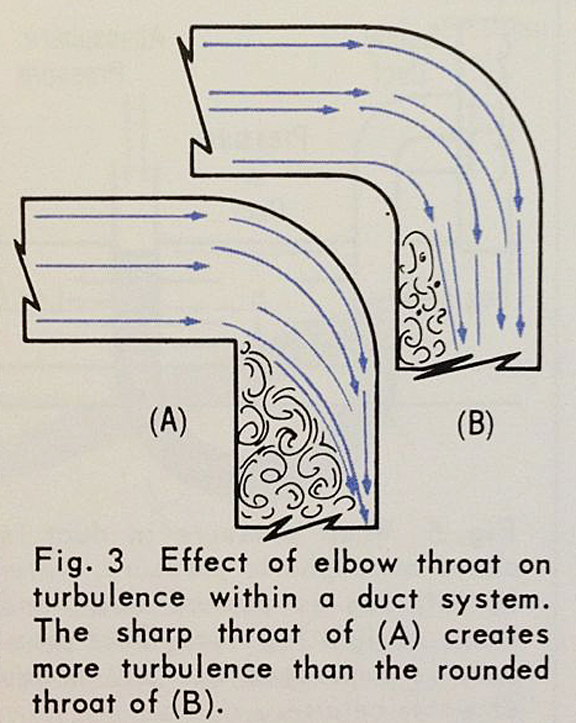 (A)

(B)

Fig. 3 Effect of elbow throat on turbulence within a duct system. The sharp throat of (A) creates more turbulence than the rounded throat of (B).