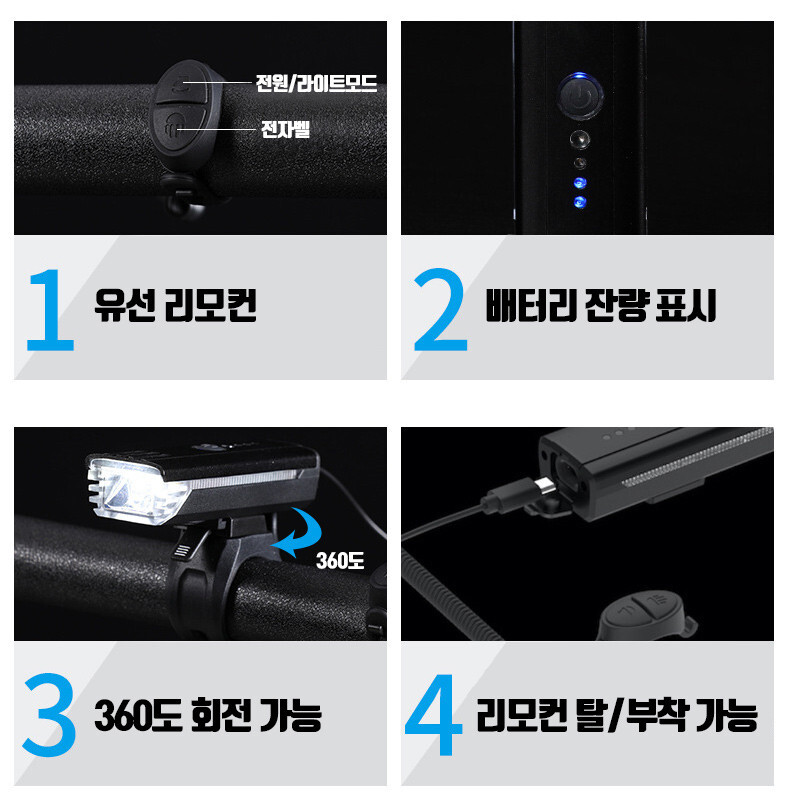 전원/라이트모드

전자벨

1 유선 리모컨

2 배터리 잔량 표시

360도

3 360도 회전 가능

4 리모컨 탈/부착 가능