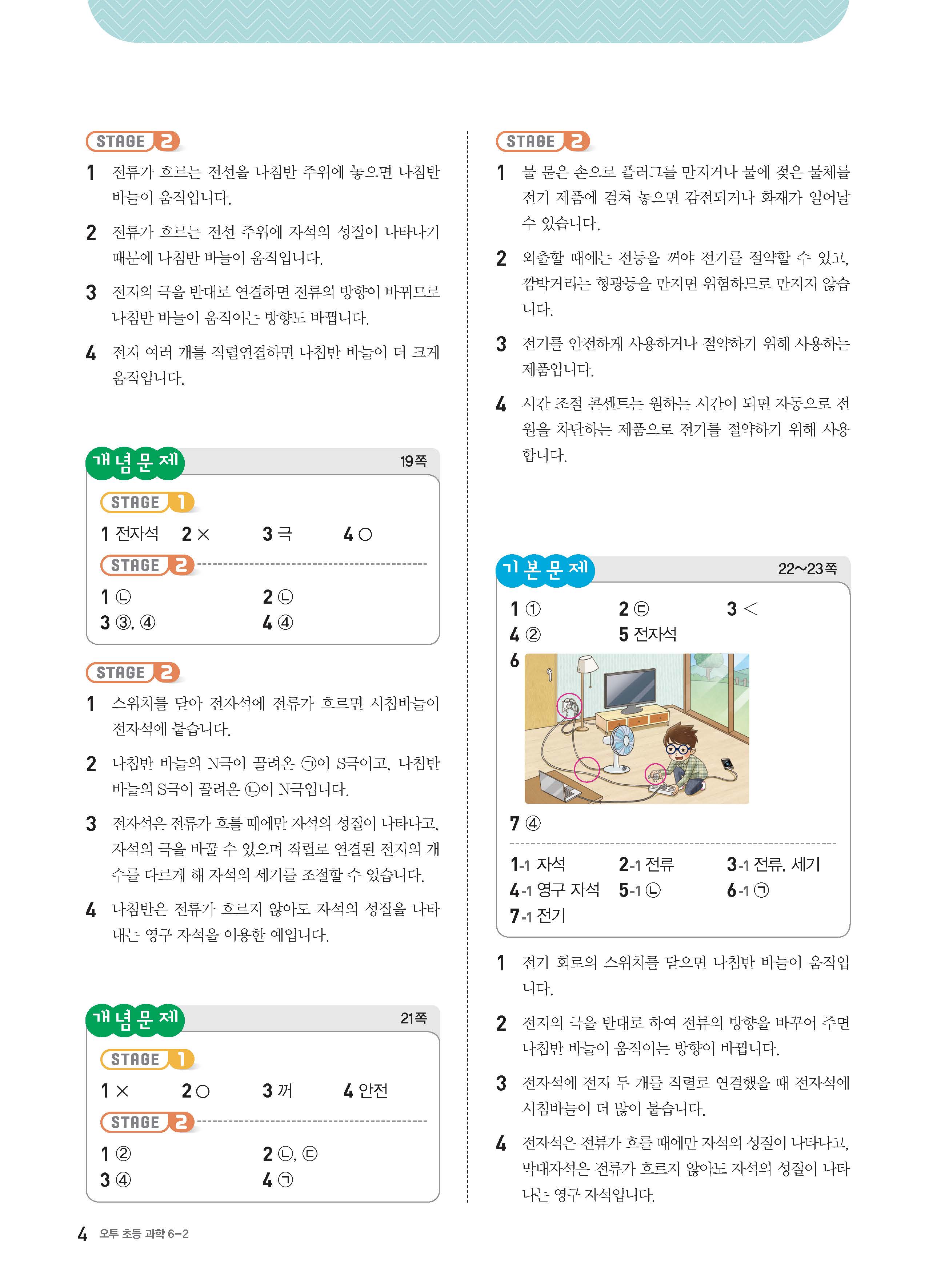 STAGE 2

1 전류가 흐르는 전선을 나침반 주위에 놓으면 나침반 바늘이 움직입니다.

2 전류가 흐르는 전선 주위에 자석의 성질이 나타나기 때문에 나침반 바늘이 움직입니다.

3 전지의 극을 반대로 연결하면 전류의 방향이 바뀌므로 나침반 바늘이 움직이는 방향도 바뀝니다.

4 전지 여러 개를 직렬연결하면 나침반 바늘이 더 크게 움직입니다.

개념문제 19쪽

STAGE 1

1 전자석 2 × 3 극 4 ○

STAGE 2

1 ㉡ 2 ㉡
3 ③, ④ 4 ④

STAGE 2

1 스위치를 닫아 전자석에 전류가 흐르면 시침바늘이 전자석에 붙습니다.

2 나침반 바늘의 N극이 끌려온 ㉠이 S극이고, 나침반 바늘의 S극이 끌려온 ㉡이 N극입니다.

3 전자석은 전류가 흐를 때에만 자석의 성질이 나타나고, 자석의 극을 바꿀 수 있으며 직렬로 연결된 전지의 개수를 다르게 해 자석의 세기를 조절할 수 있습니다.

4 나침반은 전류가 흐르지 않아도 자석의 성질을 나타내는 영구 자석을 이용한 예입니다.

개념문제 21쪽

STAGE 1

1 × 2 ○ 3 꺼 4 안전

STAGE 2

1 ② 2 ㉡, ㉢
3 ④ 4 ㉠

STAGE 2

1 물 묻은 손으로 플러그를 만지거나 물에 젖은 물체를 전기 제품에 걸쳐 놓으면 감전되거나 화재가 일어날 수 있습니다.

2 외출할 때에는 전등을 꺼야 전기를 절약할 수 있고, 깜박거리는 형광등을 만지면 위험하므로 만지지 않습니다.

3 전기를 안전하게 사용하거나 절약하기 위해 사용하는 제품입니다.

4 시간 조절 콘센트는 원하는 시간이 되면 자동으로 전원을 차단하는 제품으로 전기를 절약하기 위해 사용합니다.

기본문제 22~23쪽

1 ① 2 ㉢ 3 <
4 ② 5 전자석
6
7 ④

1-1 자석 2-1 전류 3-1 전류, 세기
4-1 영구 자석 5-1 ㉡ 6-1 ㉠
7-1 전기

1 전기 회로의 스위치를 닫으면 나침반 바늘이 움직입니다.

2 전지의 극을 반대로 하여 전류의 방향을 바꾸어 주면 나침반 바늘이 움직이는 방향이 바뀝니다.

3 전자석에 전지 두 개를 직렬로 연결했을 때 전자석에 시침바늘이 더 많이 붙습니다.

4 전자석은 전류가 흐를 때에만 자석의 성질이 나타나고, 막대자석은 전류가 흐르지 않아도 자석의 성질이 나타나는 영구 자석입니다.

4 오투 초등 과학 6-2