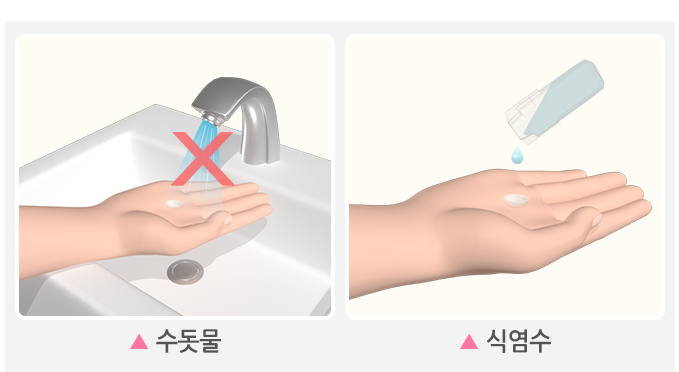 ▲ 수돗물

▲ 식염수