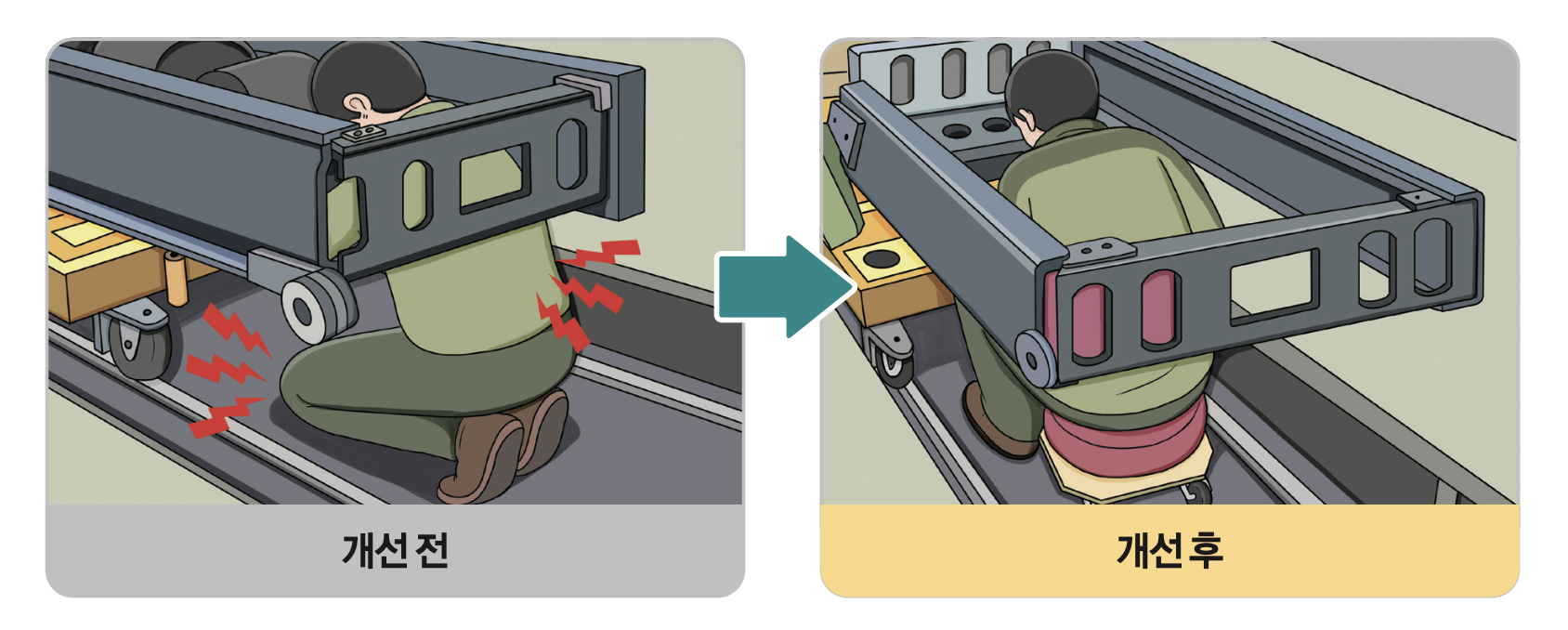 개선 전

개선 후