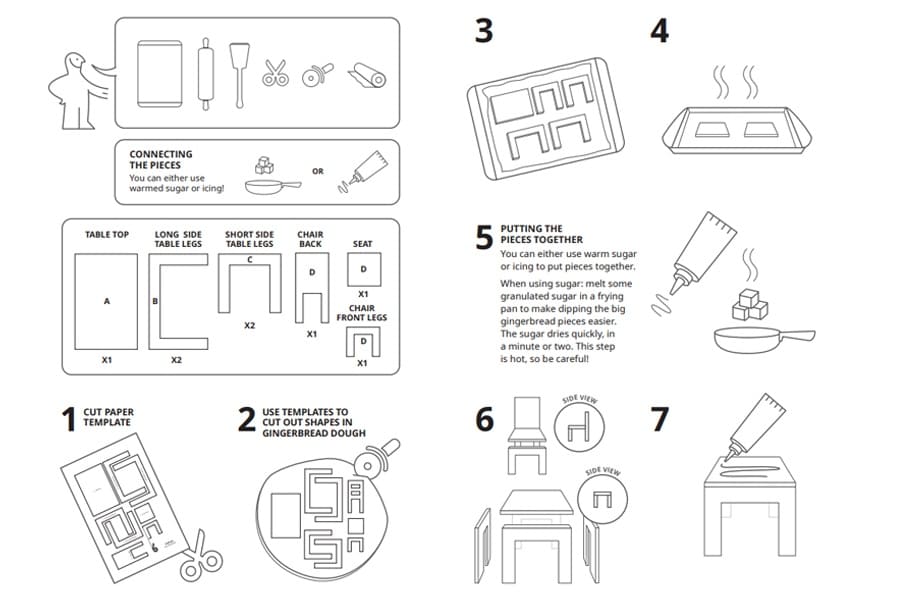 CONNECTING THE PIECES
You can either use warmed sugar or icing!

OR

TABLE TOP
A
X1

LONG SIDE TABLE LEGS
B
X2

SHORT SIDE TABLE LEGS
C
X2

CHAIR BACK
D
X1

SEAT
D
X1

CHAIR FRONT LEGS
D
X1

1 CUT PAPER TEMPLATE

2 USE TEMPLATES TO CUT OUT SHAPES IN GINGERBREAD DOUGH

3

4

5 PUTTING THE PIECES TOGETHER
You can either use warm sugar or icing to put pieces together.
When using sugar: melt some granulated sugar in a frying pan to make dipping the big gingerbread pieces easier. The sugar dries quickly, in a minute or two. This step is hot, so be careful!

6
SIDE VIEW
SIDE VIEW

7