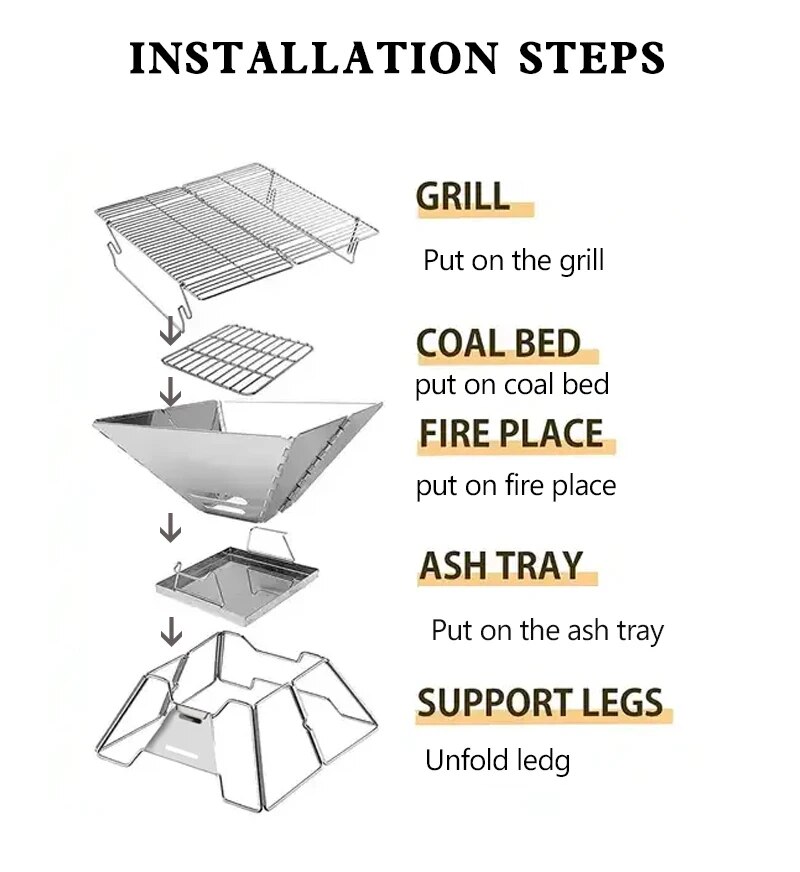 INSTALLATION STEPS

GRILL

Put on the grill

COAL BED

put on coal bed

FIRE PLACE

put on fire place

ASH TRAY

Put on the ash tray

SUPPORT LEGS

Unfold ledg