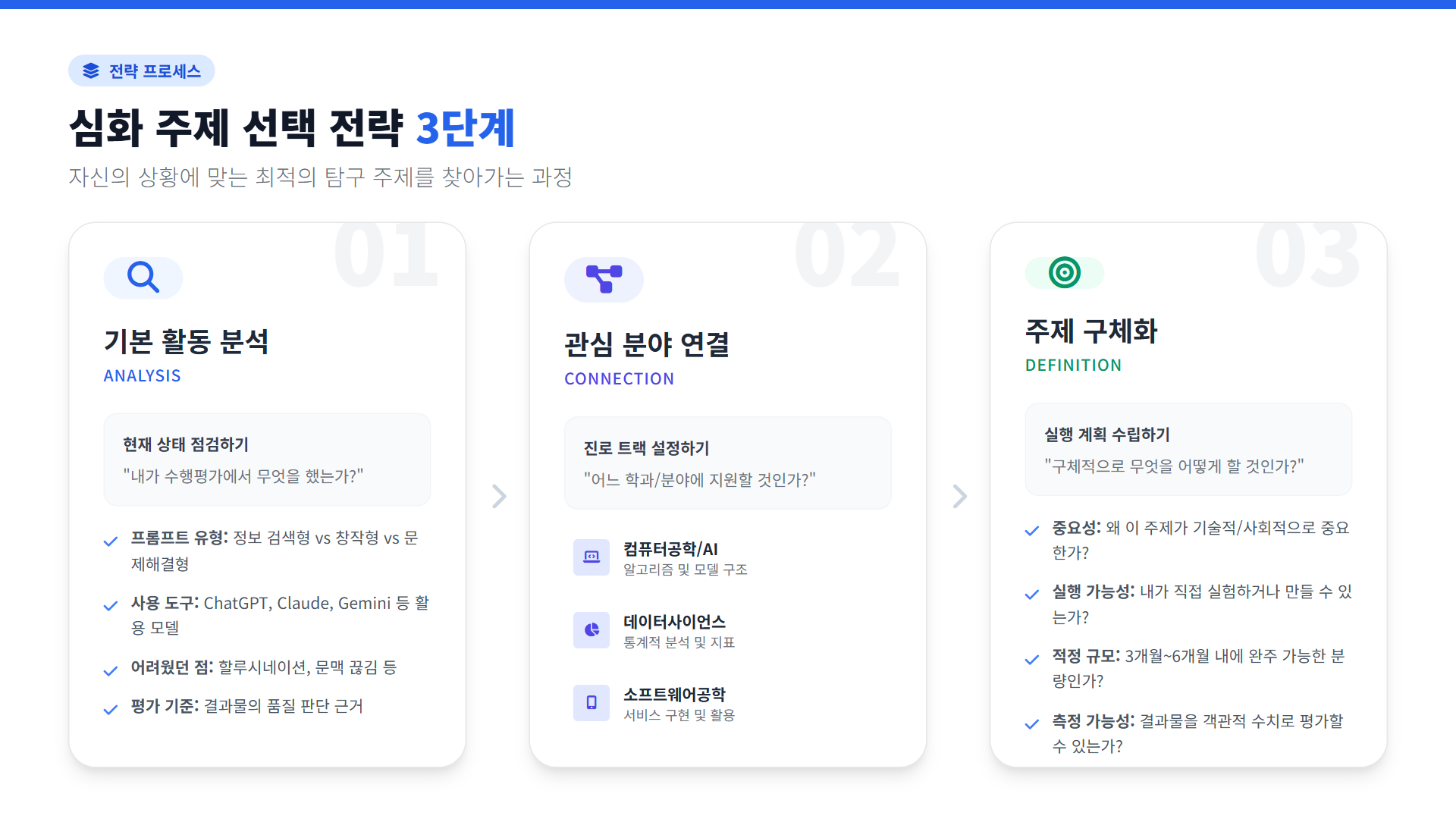 전략 프로세스

심화 주제 선택 전략 3단계

자신의 상황에 맞는 최적의 탐구 주제를 찾아가는 과정

01

기본 활동 분석

ANALYSIS

현재 상태 점검하기

"내가 수행평가에서 무엇을 했는가?"

✓ 프롬프트 유형: 정보 검색형 vs 창작형 vs 문제해결형

✓ 사용 도구: ChatGPT, Claude, Gemini 등 활용 모델

✓ 어려웠던 점: 할루시네이션, 문맥 끊김 등

✓ 평가 기준: 결과물의 품질 판단 근거

02

관심 분야 연결

CONNECTION

진로 트랙 설정하기

"어느 학과/분야에 지원할 것인가?"

컴퓨터공학/AI
알고리즘 및 모델 구조

데이터사이언스
통계적 분석 및 지표

소프트웨어공학
서비스 구현 및 활용

03

주제 구체화

DEFINITION

실행 계획 수립하기

"구체적으로 무엇을 어떻게 할 것인가?"

✓ 중요성: 왜 이 주제가 기술적/사회적으로 중요한가?

✓ 실행 가능성: 내가 직접 실험하거나 만들 수 있는가?

✓ 적정 규모: 3개월~6개월 내에 완주 가능한 분량인가?

✓ 측정 가능성: 결과물을 객관적 수치로 평가할 수 있는가?