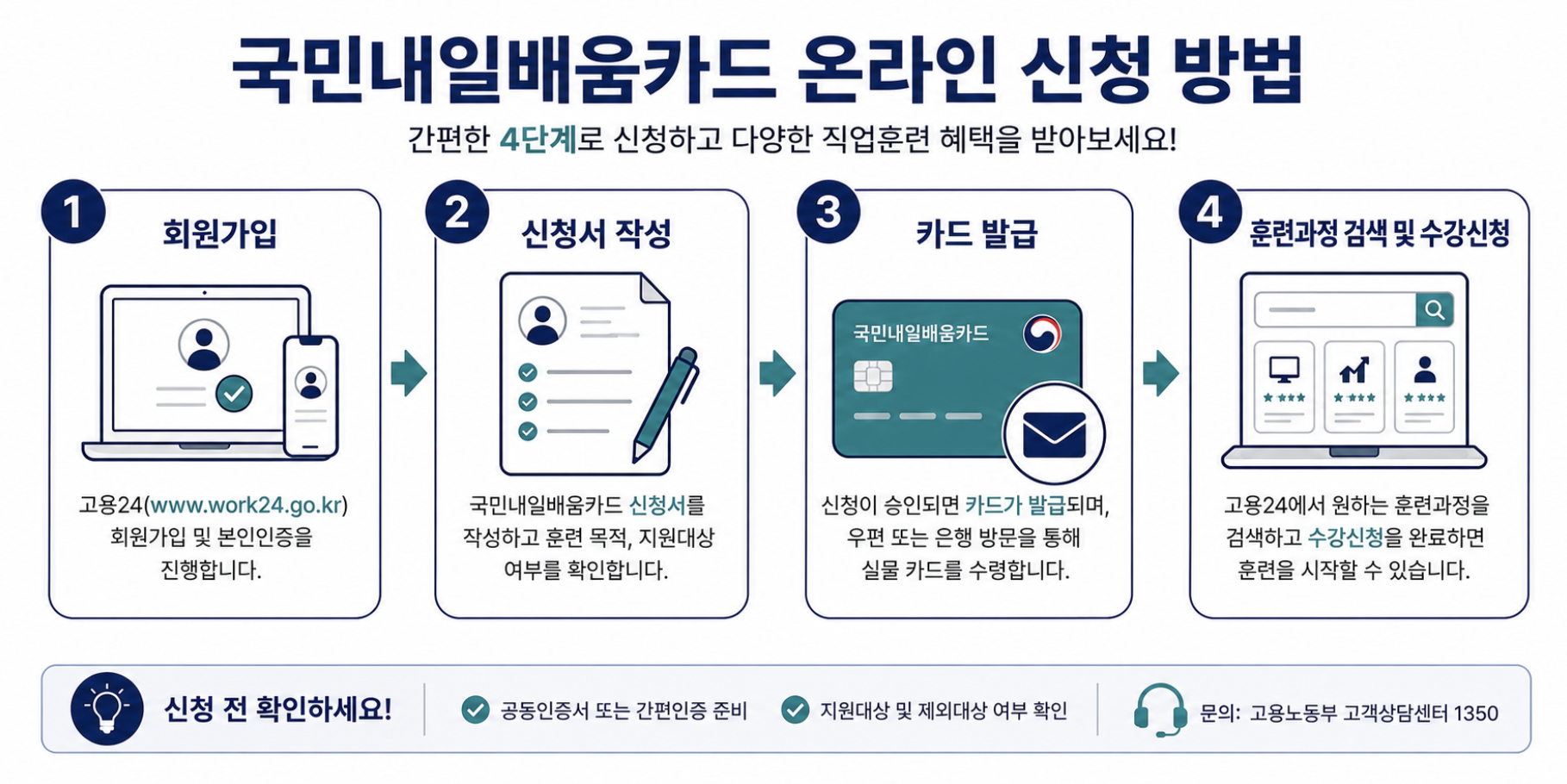 국민내일배움카드 온라인 신청 방법

간편한 4단계로 신청하고 다양한 직업훈련 혜택을 받아보세요!

1 회원가입

고용24(www.work24.go.kr) 회원가입 및 본인인증을 진행합니다.

2 신청서 작성

국민내일배움카드 신청서를 작성하고 훈련 목적, 지원대상 여부를 확인합니다.

3 카드 발급

국민내일배움카드

신청이 승인되면 카드가 발급되며, 우편 또는 은행 방문을 통해 실물 카드를 수령합니다.

4 훈련과정 검색 및 수강신청

고용24에서 원하는 훈련과정을 검색하고 수강신청을 완료하면 훈련을 시작할 수 있습니다.

신청 전 확인하세요!

공동인증서 또는 간편인증 준비

지원대상 및 제외대상 여부 확인

문의: 고용노동부 고객상담센터 1350