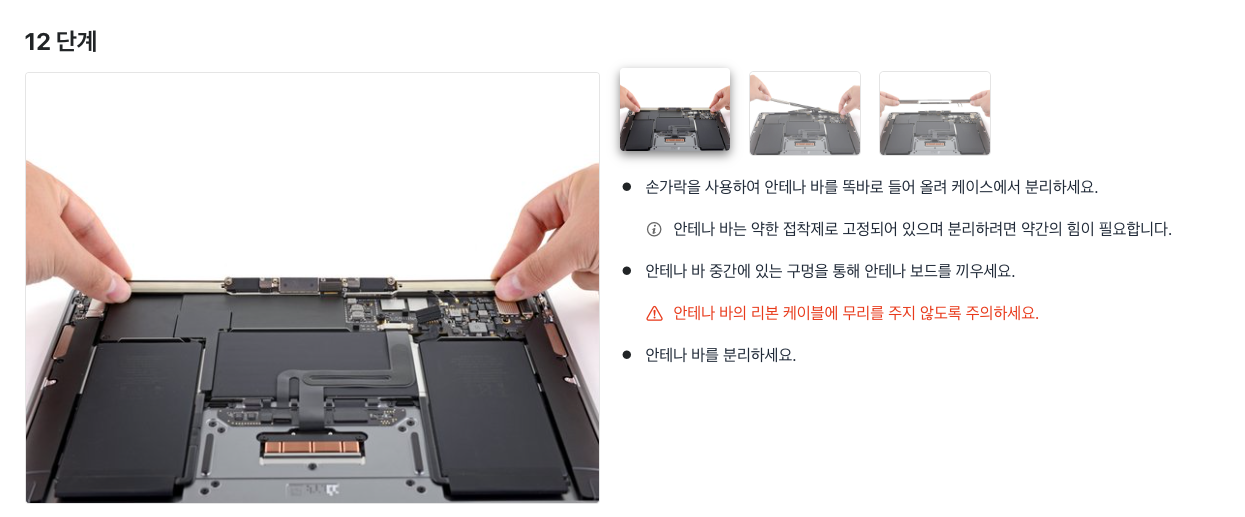 12 단계

손가락을 사용하여 안테나 바를 똑바로 들어 올려 케이스에서 분리하세요.

안테나 바는 약한 접착제로 고정되어 있으며 분리하려면 약간의 힘이 필요합니다.

안테나 바 중간에 있는 구멍을 통해 안테나 보드를 끼우세요.

안테나 바의 리본 케이블에 무리를 주지 않도록 주의하세요.

안테나 바를 분리하세요.