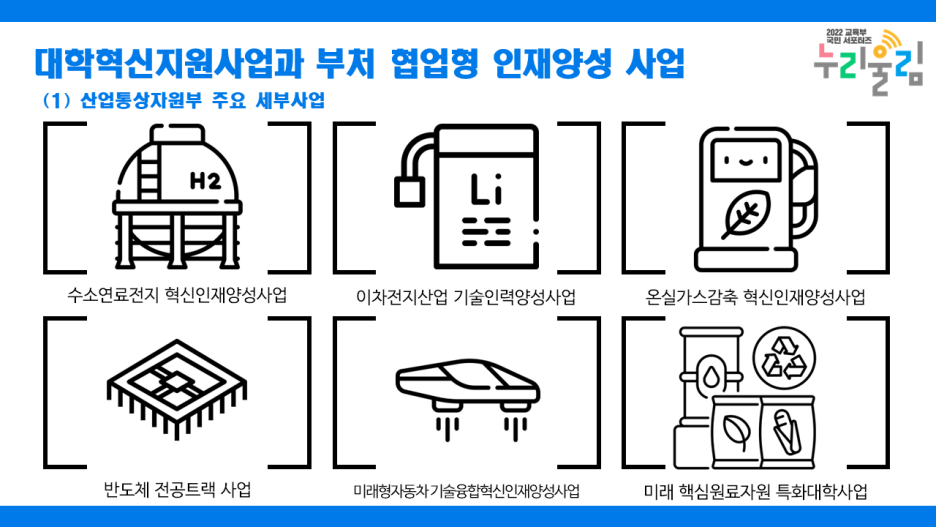 대학혁신지원사업과 부처 협업형 인재양성 사업

2022 교육부 국민 서포터즈
누리울림

(1) 산업통상자원부 주요 세부사업

H2

수소연료전지 혁신인재양성사업

Li

이차전지산업 기술인력양성사업

온실가스감축 혁신인재양성사업

반도체 전공트랙 사업

미래형자동차 기술융합혁신인재양성사업

미래 핵심원료자원 특화대학사업