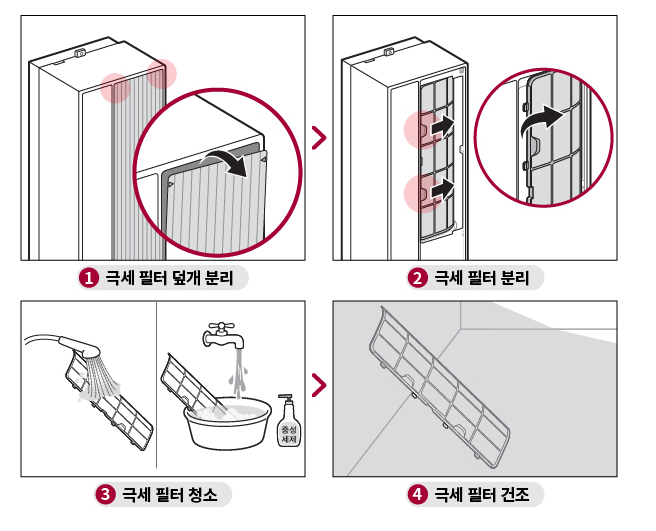 1 극세 필터 덮개 분리

2 극세 필터 분리

중성 세제

3 극세 필터 청소

4 극세 필터 건조