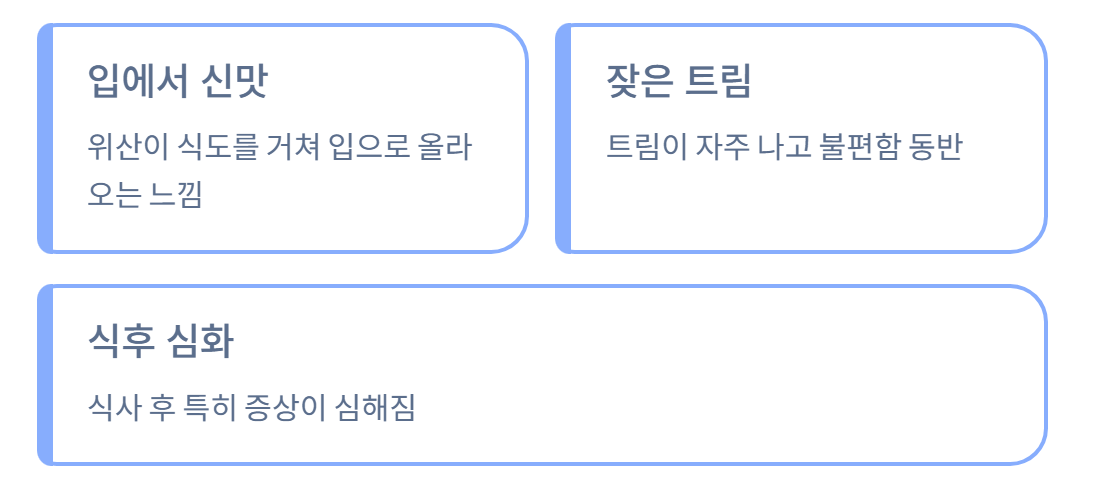 입에서 신맛

위산이 식도를 거쳐 입으로 올라오는 느낌

잦은 트림

트림이 자주 나고 불편함 동반

식후 심화

식사 후 특히 증상이 심해짐