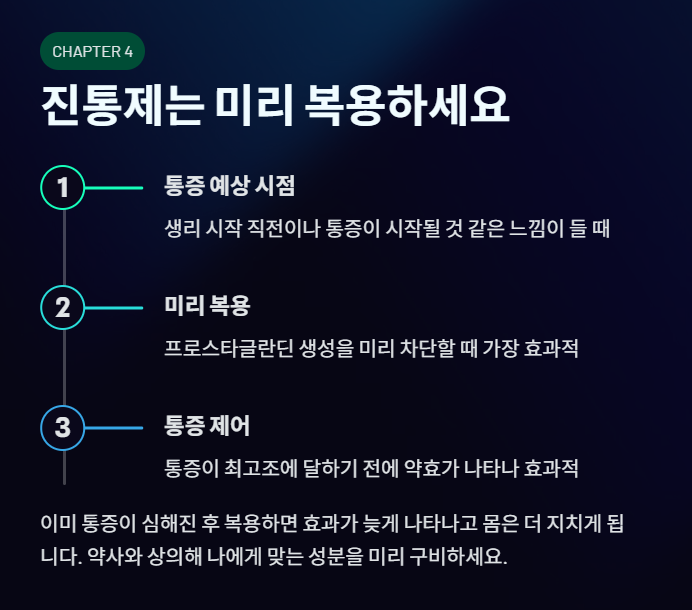 CHAPTER 4

진통제는 미리 복용하세요

1

통증 예상 시점

생리 시작 직전이나 통증이 시작될 것 같은 느낌이 들 때

2

미리 복용

프로스타글란딘 생성을 미리 차단할 때 가장 효과적

3

통증 제어

통증이 최고조에 달하기 전에 약효가 나타나 효과적

이미 통증이 심해진 후 복용하면 효과가 늦게 나타나고 몸은 더 지치게 됩니다. 약사와 상의해 나에게 맞는 성분을 미리 구비하세요.