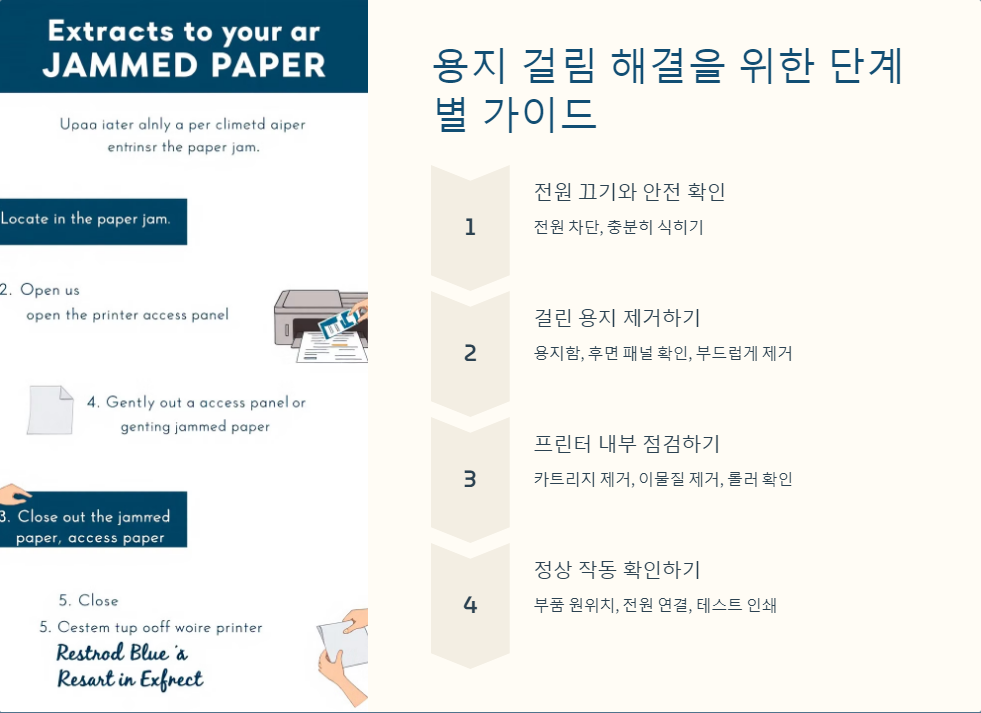 Extracts to your ar
JAMMED PAPER

Upaa iater alnly a per climetd aiper entrinsr the paper jam.

Locate in the paper jam.

2. Open us
open the printer access panel

4. Gently out a access panel or genting jammed paper

3. Close out the jamrred paper, access paper

5. Close
5. Cestem tup ooff woire printer
Restrod Blue 'a
Resart in Exfrect

용지 걸림 해결을 위한 단계별 가이드

1
전원 끄기와 안전 확인
전원 차단, 충분히 식히기

2
걸린 용지 제거하기
용지함, 후면 패널 확인, 부드럽게 제거

3
프린터 내부 점검하기
카트리지 제거, 이물질 제거, 롤러 확인

4
정상 작동 확인하기
부품 원위치, 전원 연결, 테스트 인쇄