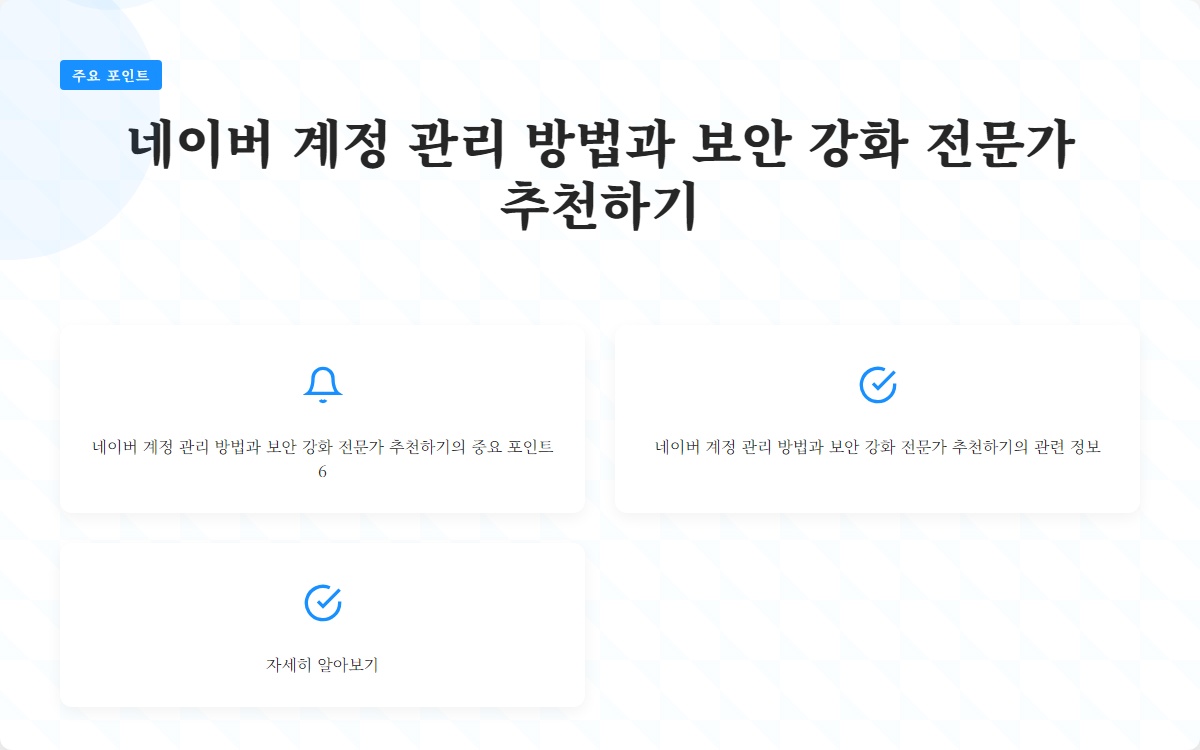 주요 포인트

네이버 계정 관리 방법과 보안 강화 전문가 추천하기

네이버 계정 관리 방법과 보안 강화 전문가 추천하기의 중요 포인트 6

네이버 계정 관리 방법과 보안 강화 전문가 추천하기의 관련 정보

자세히 알아보기