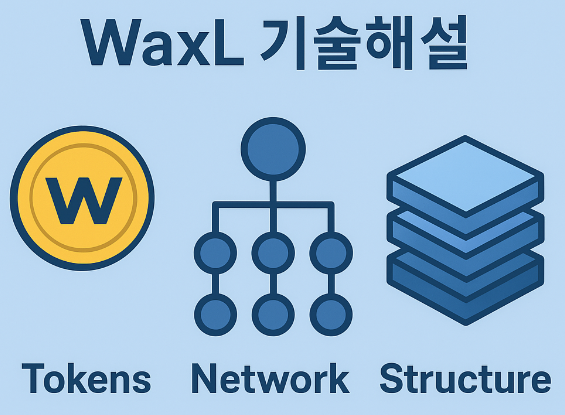 WaxL 기술해설

W

Tokens

Network

Structure