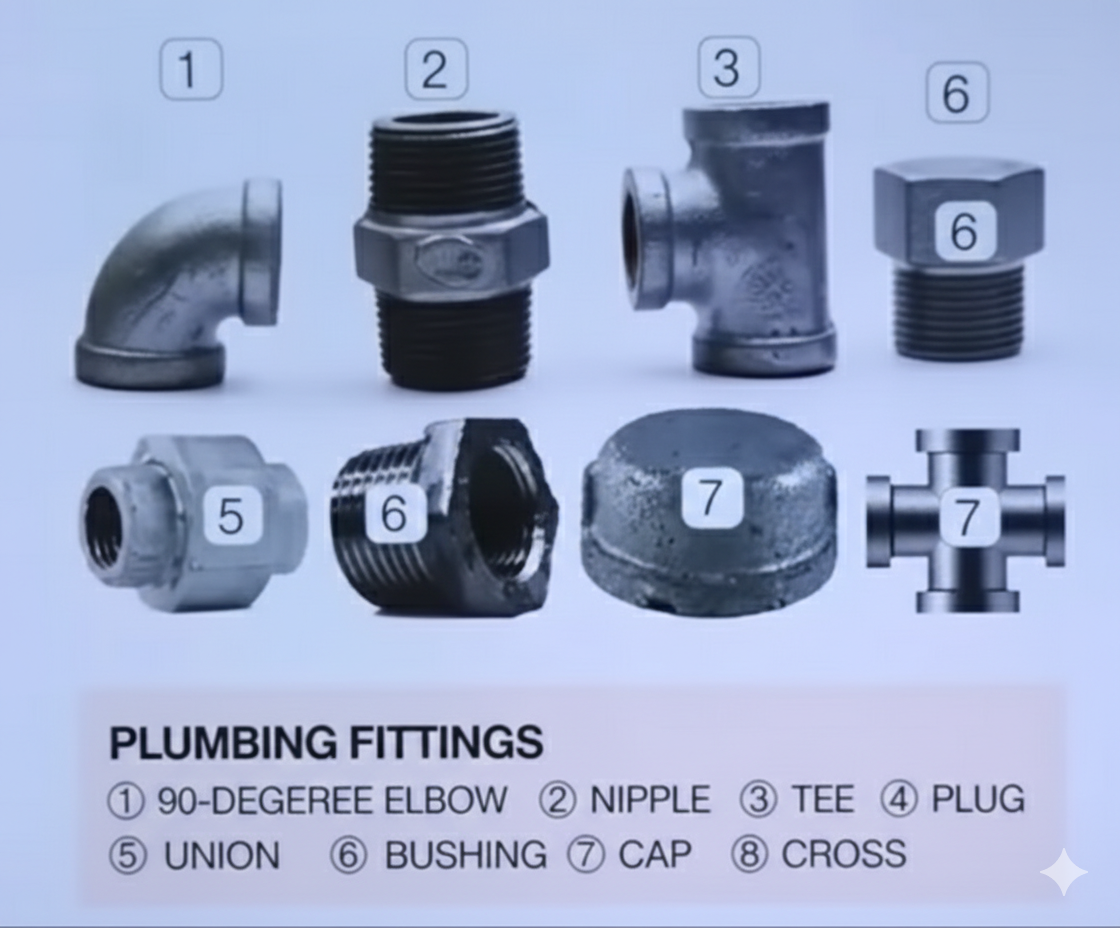 1 2 3 6

6

5 6 7 7

PLUMBING FITTINGS

① 90-DEGEREE ELBOW ② NIPPLE ③ TEE ④ PLUG
⑤ UNION ⑥ BUSHING ⑦ CAP ⑧ CROSS