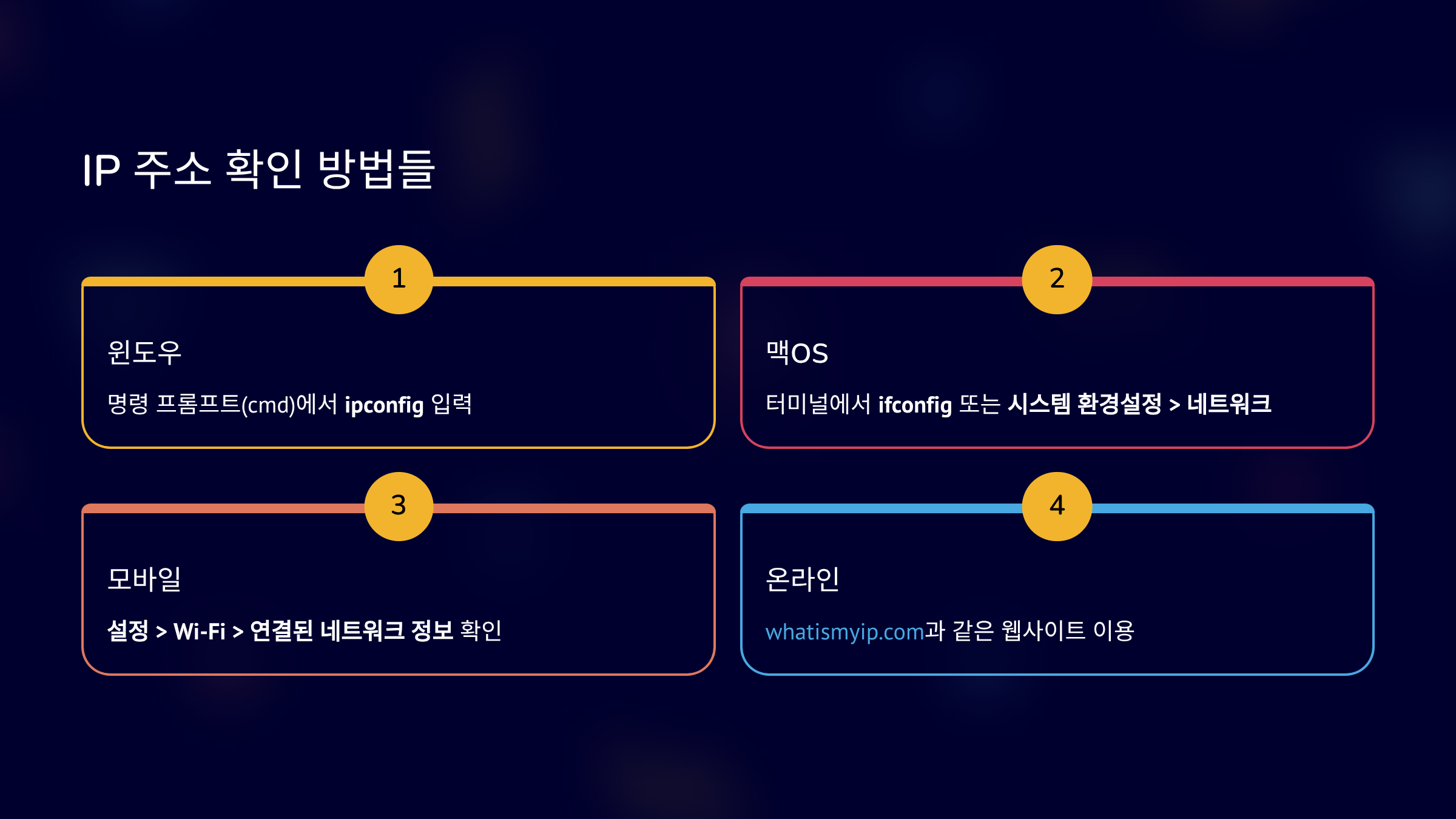 IP 주소 확인 방법들

1

윈도우

명령 프롬프트(cmd)에서 ipconfig 입력

2

맥OS

터미널에서 ifconfig 또는 시스템 환경설정 > 네트워크

3

모바일

설정 > Wi-Fi > 연결된 네트워크 정보 확인

4

온라인

whatismyip.com과 같은 웹사이트 이용