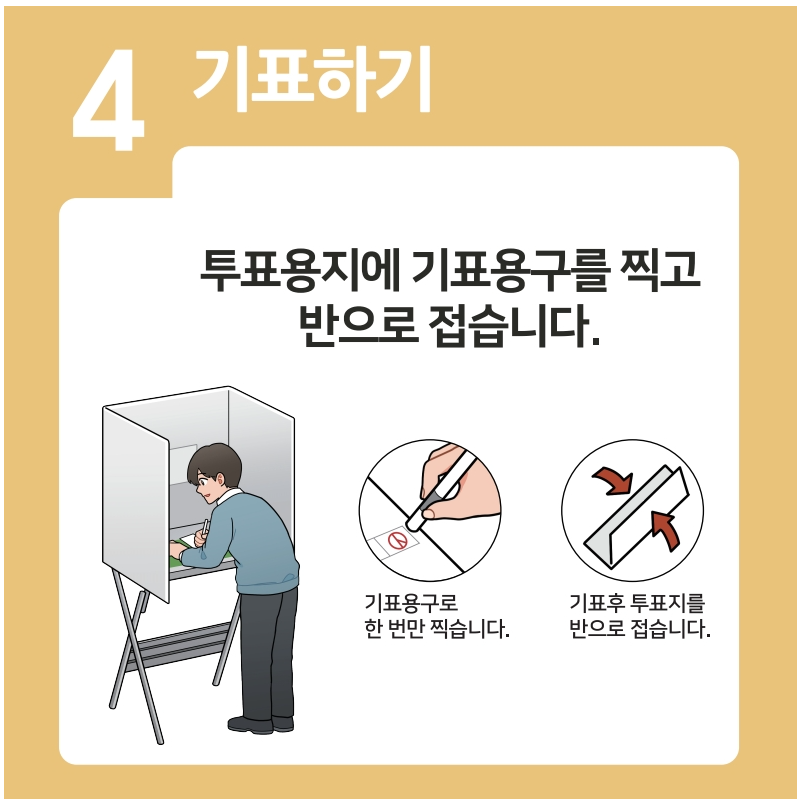 4 기표하기

투표용지에 기표용구를 찍고
반으로 접습니다.

기표용구로
한 번만 찍습니다.

기표후 투표지를
반으로 접습니다.