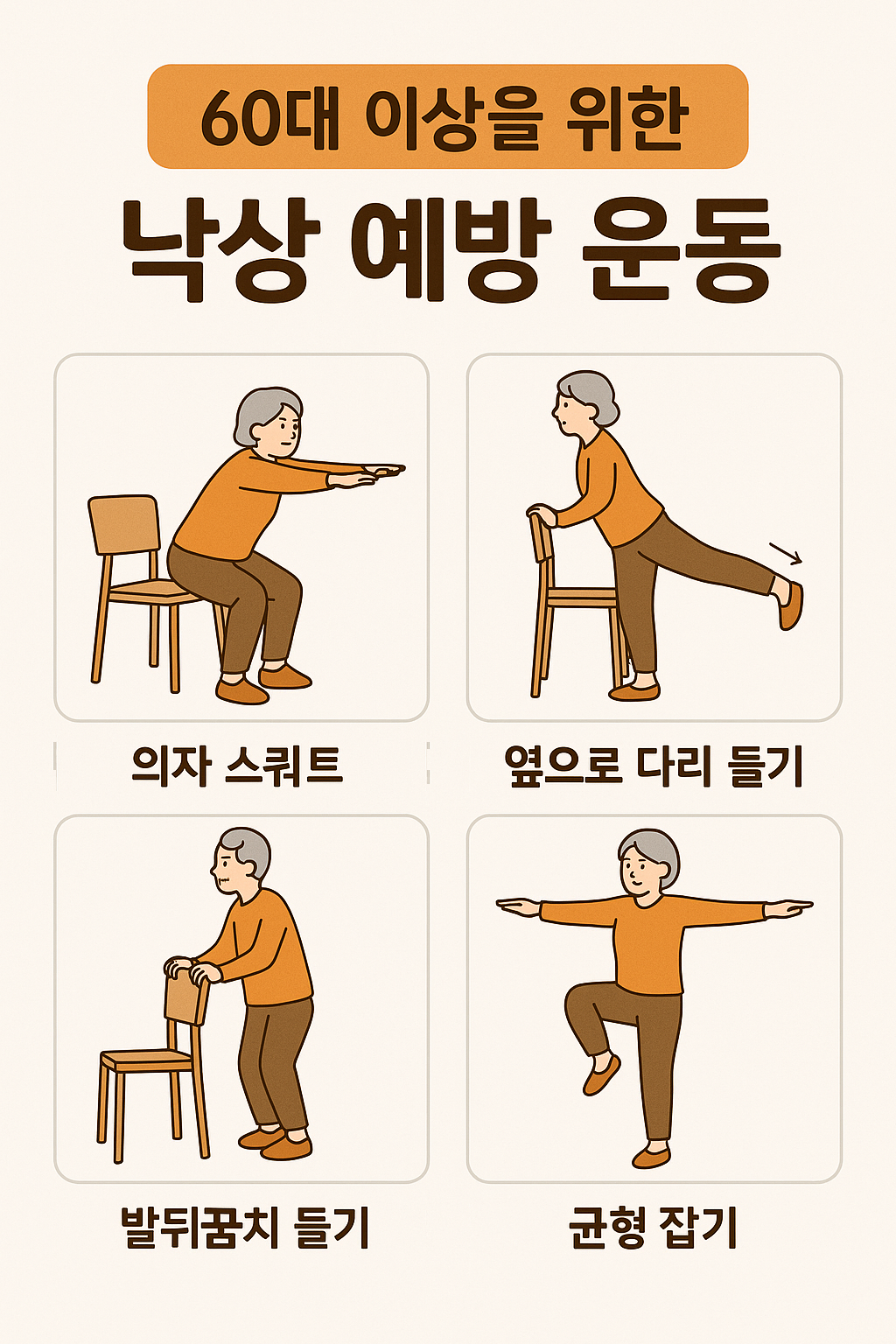 60대 이상을 위한

낙상 예방 운동

의자 스쿼트

옆으로 다리 들기

발뒤꿈치 들기

균형 잡기