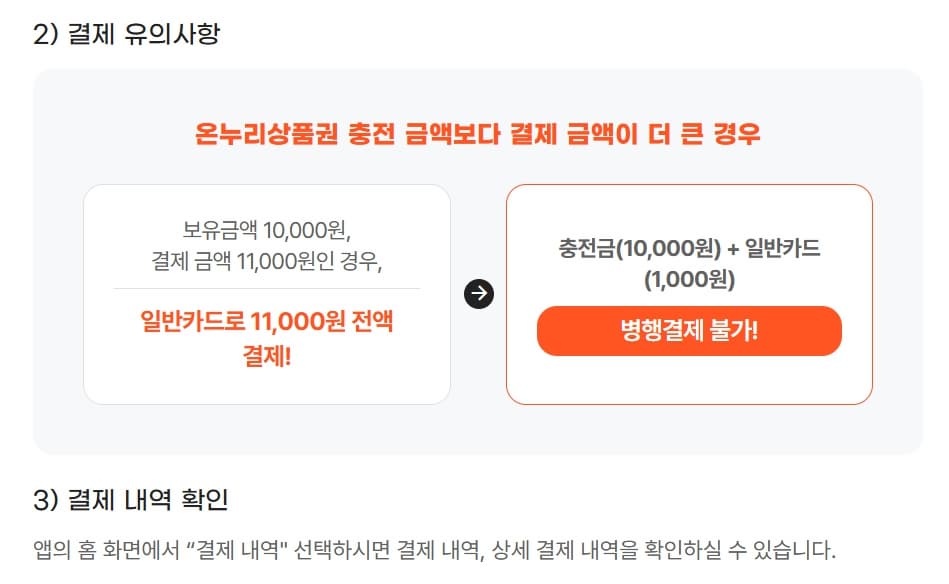 2) 결제 유의사항

온누리상품권 충전 금액보다 결제 금액이 더 큰 경우

보유금액 10,000원,
결제 금액 11,000원인 경우,

일반카드로 11,000원 전액 결제!

충전금(10,000원) + 일반카드 (1,000원)

병행결제 불가!

3) 결제 내역 확인

앱의 홈 화면에서 "결제 내역" 선택하시면 결제 내역, 상세 결제 내역을 확인하실 수 있습니다.