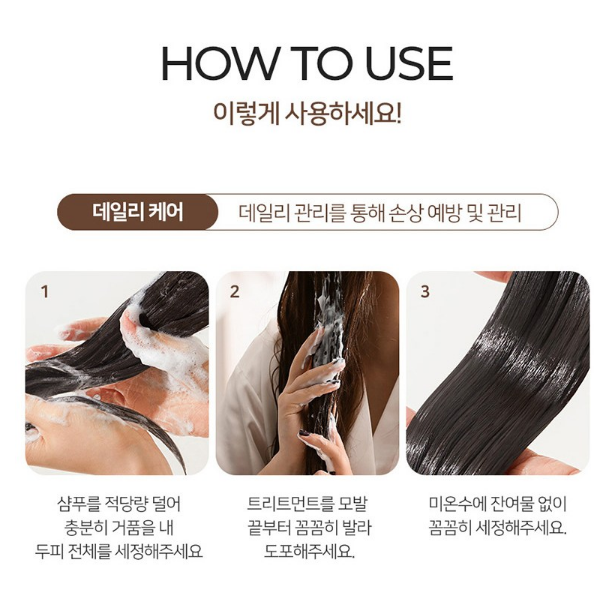 HOW TO USE

이렇게 사용하세요!

데일리 케어

데일리 관리를 통해 손상 예방 및 관리

1

2

3

샴푸를 적당량 덜어 충분히 거품을 내 두피 전체를 세정해주세요

트리트먼트를 모발 끝부터 꼼꼼히 발라 도포해주세요.

미온수에 잔여물 없이 꼼꼼히 세정해주세요.