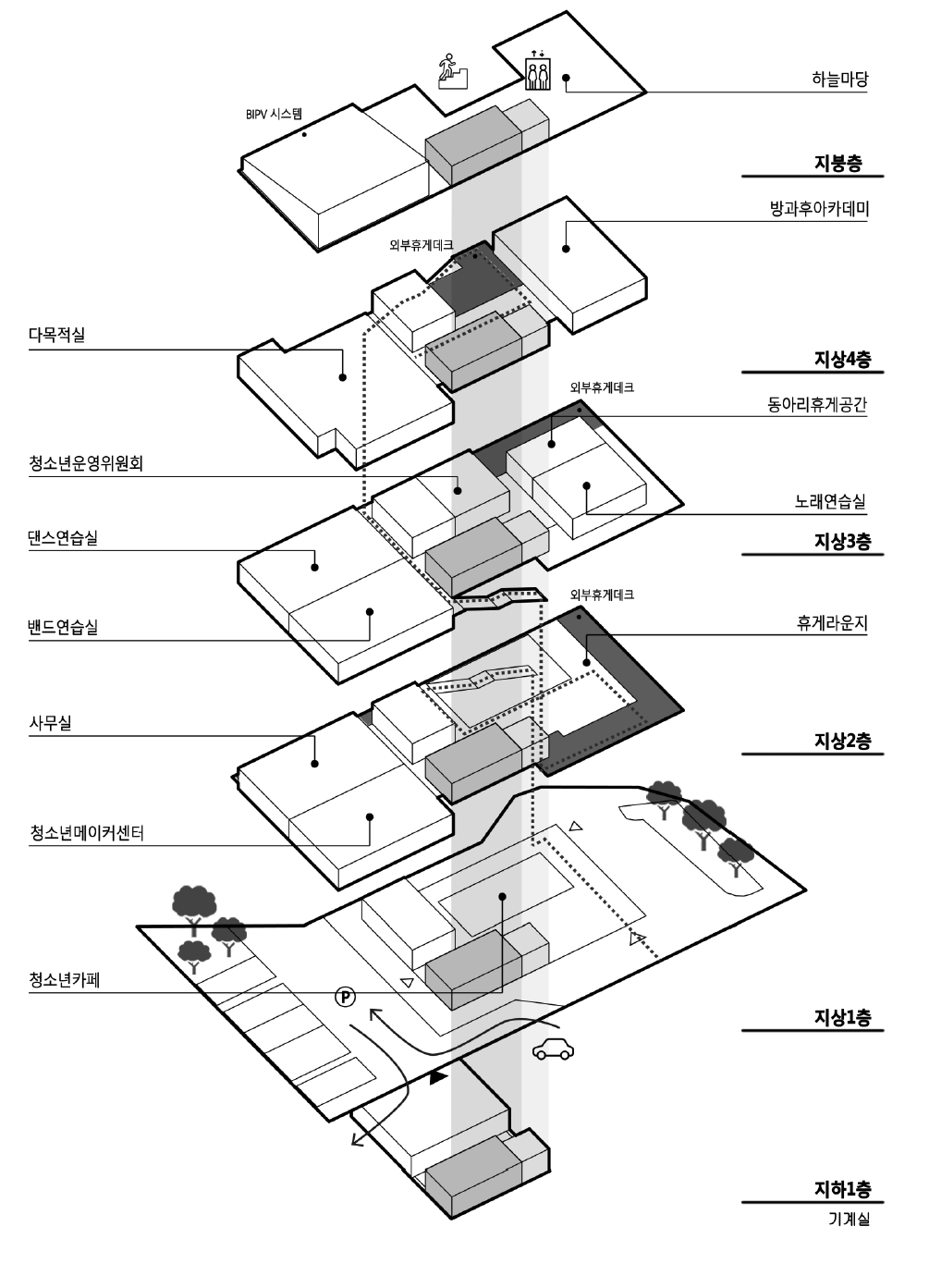 하늘마당

BIPV 시스템

지붕층

방과후아카데미

외부휴게데크

다목적실

지상4층

외부휴게데크

동아리휴게공간

청소년운영위원회

노래연습실

댄스연습실

지상3층

외부휴게데크

밴드연습실

휴게라운지

사무실

지상2층

청소년메이커센터

청소년카페

P

지상1층

지하1층

기계실