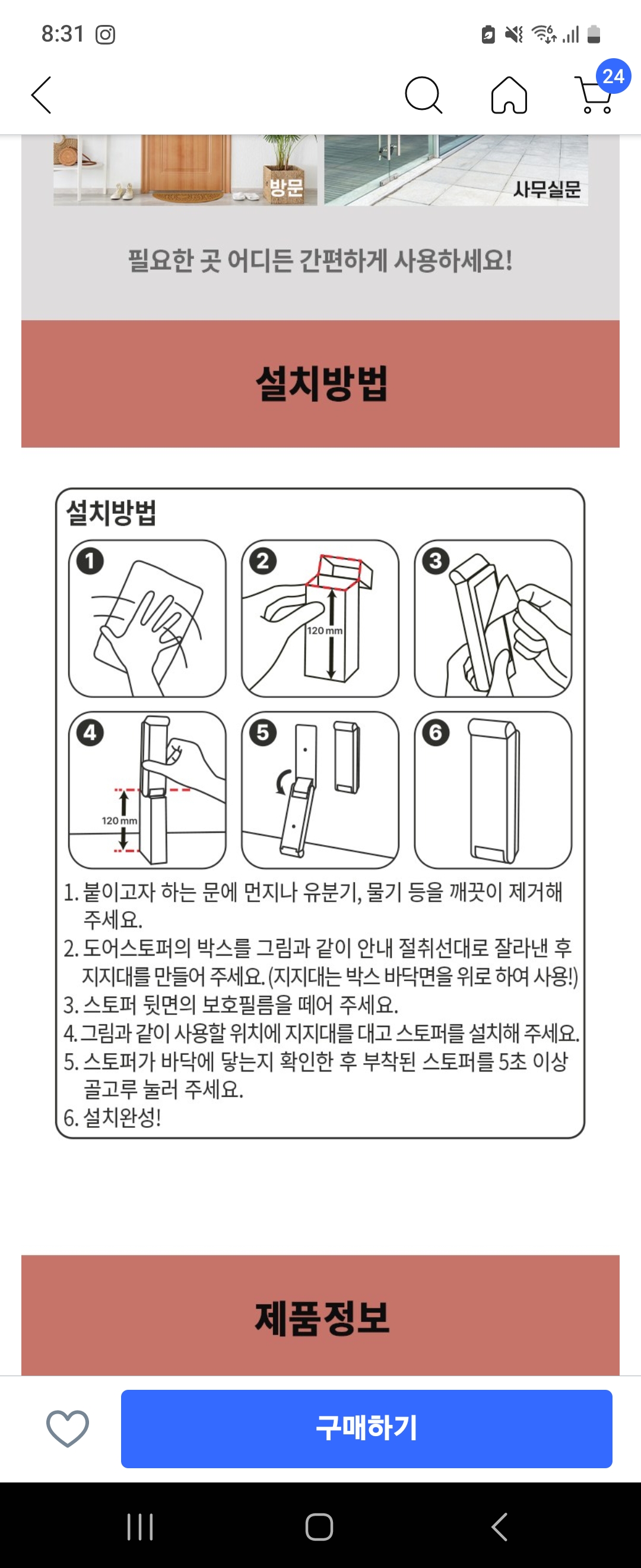 8:31

24

방문

사무실문

필요한 곳 어디든 간편하게 사용하세요!

설치방법

설치방법

1

2

120 mm

3

4

120 mm

5

6

1. 붙이고자 하는 문에 먼지나 유분기, 물기 등을 깨끗이 제거해 주세요.
2. 도어스토퍼의 박스를 그림과 같이 안내 절취선대로 잘라낸 후 지지대를 만들어 주세요. (지지대는 박스 바닥면을 위로 하여 사용!)
3. 스토퍼 뒷면의 보호필름을 떼어 주세요.
4. 그림과 같이 사용할 위치에 지지대를 대고 스토퍼를 설치해 주세요.
5. 스토퍼가 바닥에 닿는지 확인한 후 부착된 스토퍼를 5초 이상 골고루 눌러 주세요.
6. 설치완성!

제품정보

구매하기