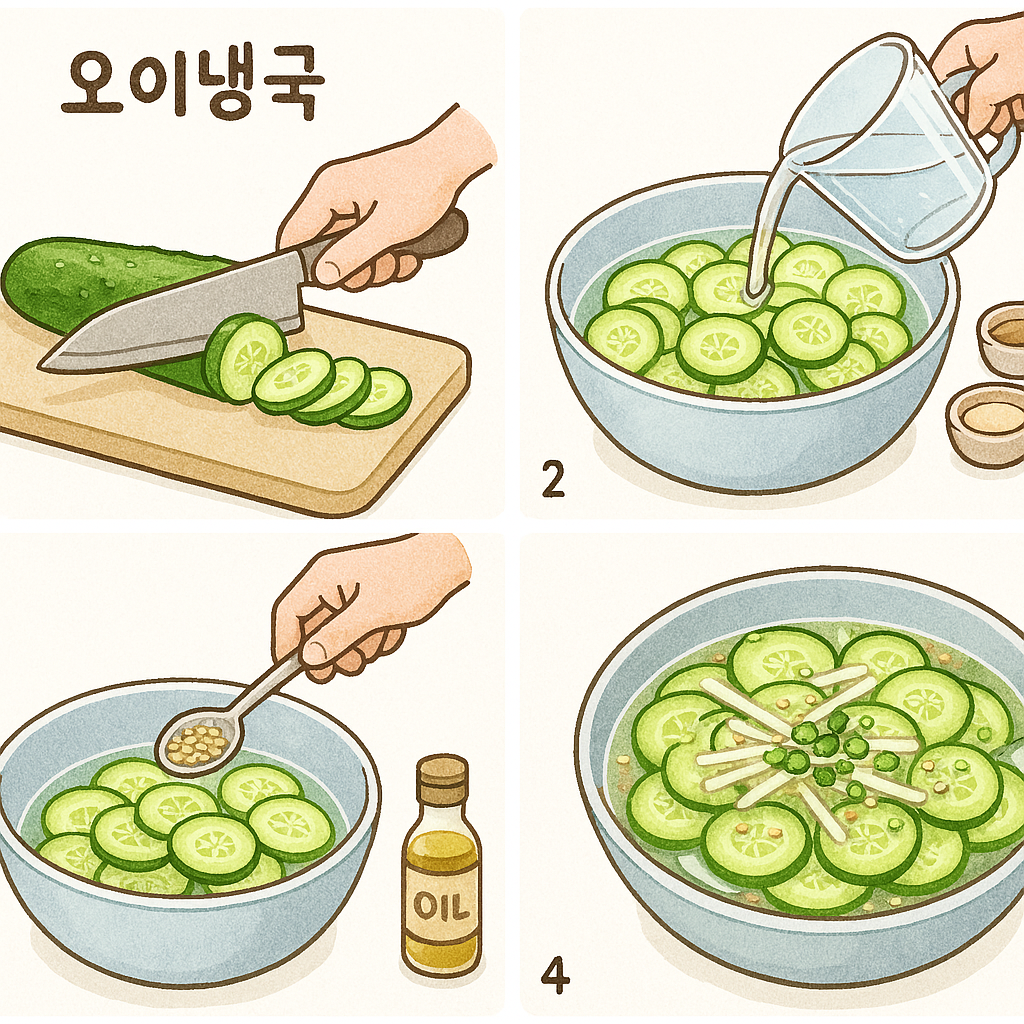 오이냉국

2

OIL

4