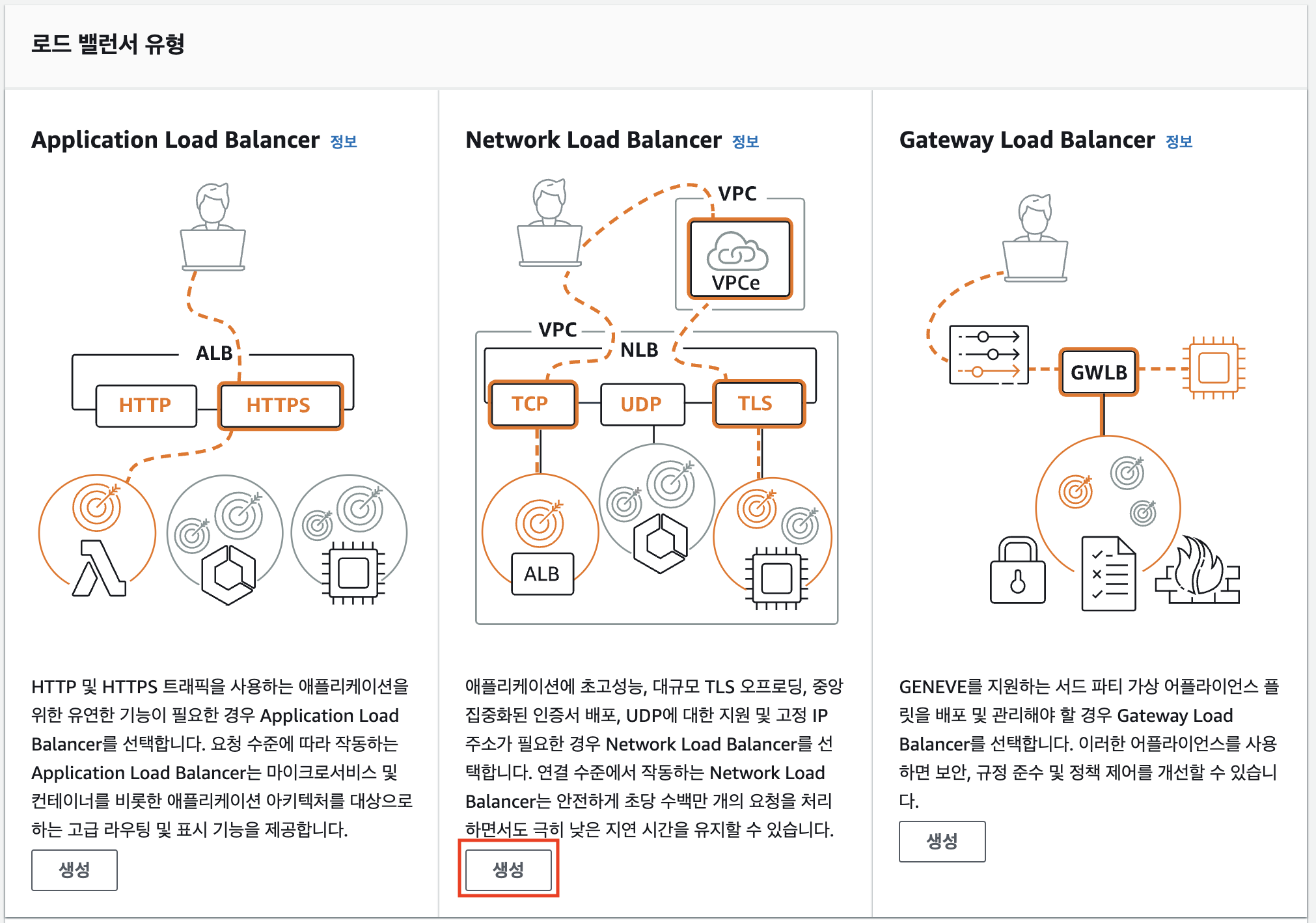 로드 밸런서 유형

Application Load Balancer 정보

ALB

HTTP

HTTPS

HTTP 및 HTTPS 트래픽을 사용하는 애플리케이션을 위한 유연한 기능이 필요한 경우 Application Load Balancer를 선택합니다. 요청 수준에 따라 작동하는 Application Load Balancer는 마이크로서비스 및 컨테이너를 비롯한 애플리케이션 아키텍처를 대상으로 하는 고급 라우팅 및 표시 기능을 제공합니다.

생성

Network Load Balancer 정보

VPC

VPCe

VPC

NLB

TCP

UDP

TLS

ALB

애플리케이션에 초고성능, 대규모 TLS 오프로딩, 중앙 집중화된 인증서 배포, UDP에 대한 지원 및 고정 IP 주소가 필요한 경우 Network Load Balancer를 선택합니다. 연결 수준에서 작동하는 Network Load Balancer는 안전하게 초당 수백만 개의 요청을 처리하면서도 극히 낮은 지연 시간을 유지할 수 있습니다.

생성

Gateway Load Balancer 정보

GWLB

GENEVE를 지원하는 서드 파티 가상 어플라이언스 플릿을 배포 및 관리해야 할 경우 Gateway Load Balancer를 선택합니다. 이러한 어플라이언스를 사용하면 보안, 규정 준수 및 정책 제어를 개선할 수 있습니다.

생성