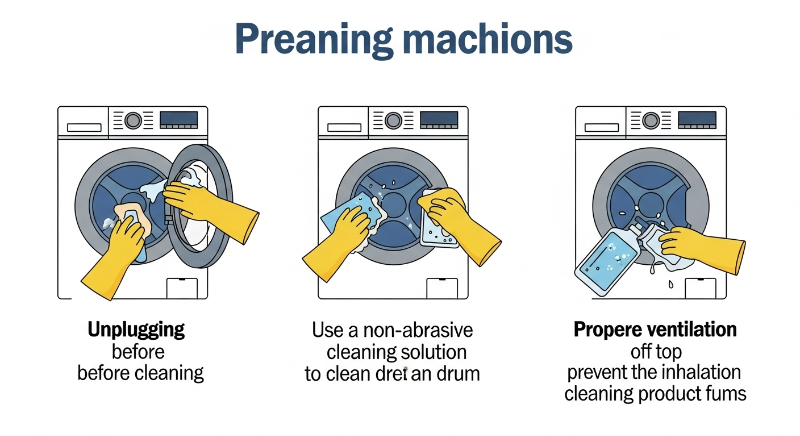 Preaning machions

Unplugging
before
before cleaning

Use a non-abrasive
cleaning solution
to clean dret an drum

Propere ventilation
off top
prevent the inhalation
cleaning product fums