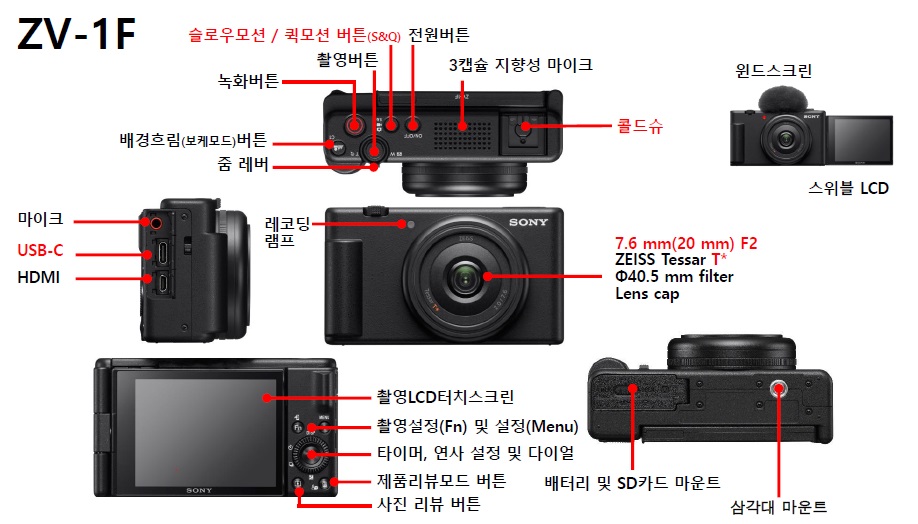 ZV-1F

슬로우모션 / 퀵모션 버튼(S&Q)
전원버튼
촬영버튼
3캡슐 지향성 마이크
녹화버튼
배경흐림(보케모드)버튼
줌 레버
콜드슈
윈드스크린
스위블 LCD

마이크
USB-C
HDMI
레코딩 램프
SONY
7.6 mm(20 mm) F2
ZEISS Tessar T*
Φ40.5 mm filter
Lens cap

촬영LCD터치스크린
촬영설정(Fn) 및 설정(Menu)
타이머, 연사 설정 및 다이얼
제품리뷰모드 버튼
사진 리뷰 버튼
SONY
배터리 및 SD카드 마운트
삼각대 마운트