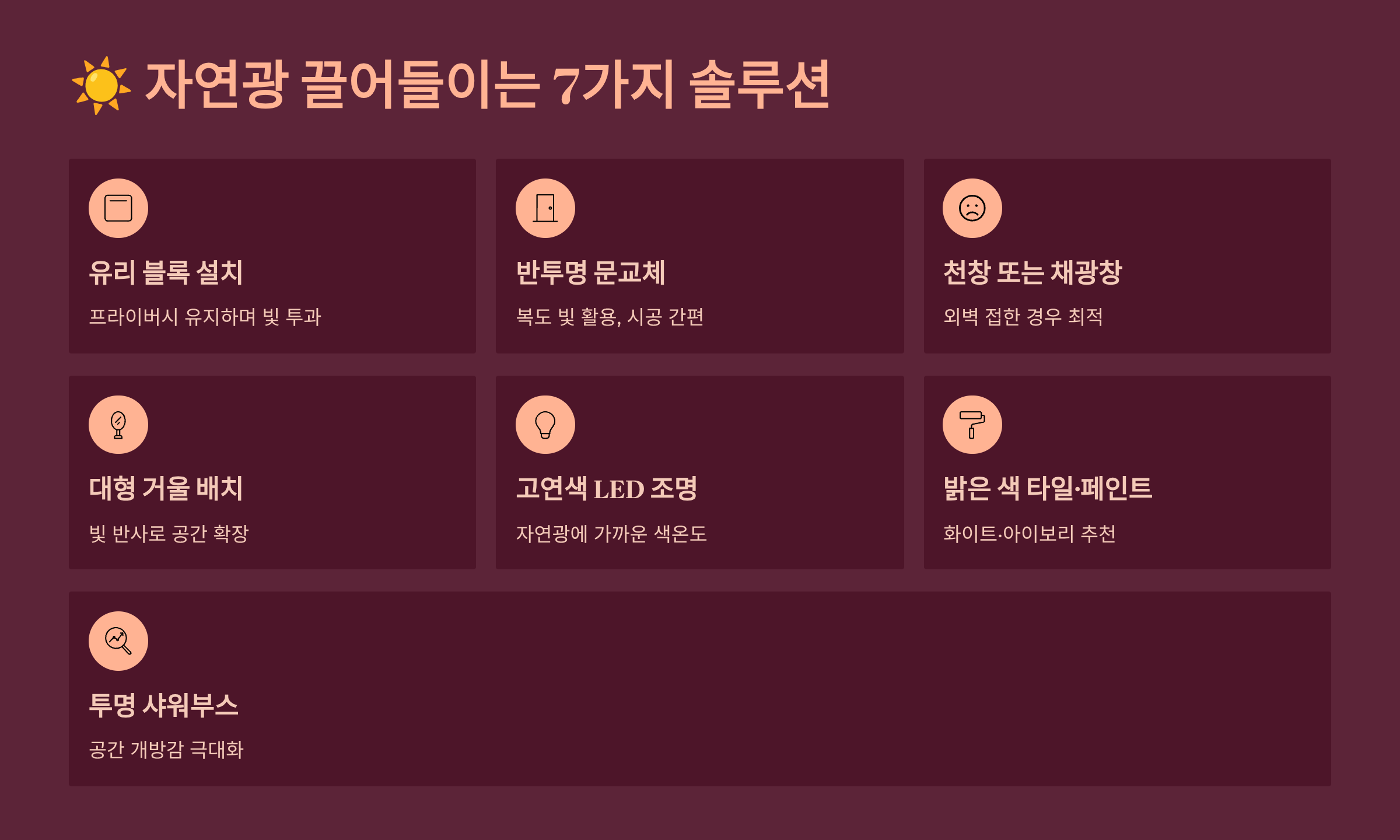 ☀️ 자연광 끌어들이는 7가지 솔루션

유리 블록 설치

프라이버시 유지하며 빛 투과

반투명 문교체

복도 빛 활용, 시공 간편

천창 또는 채광창

외벽 접한 경우 최적

대형 거울 배치

빛 반사로 공간 확장

고연색 LED 조명

자연광에 가까운 색온도

밝은 색 타일·페인트

화이트·아이보리 추천

투명 샤워부스

공간 개방감 극대화