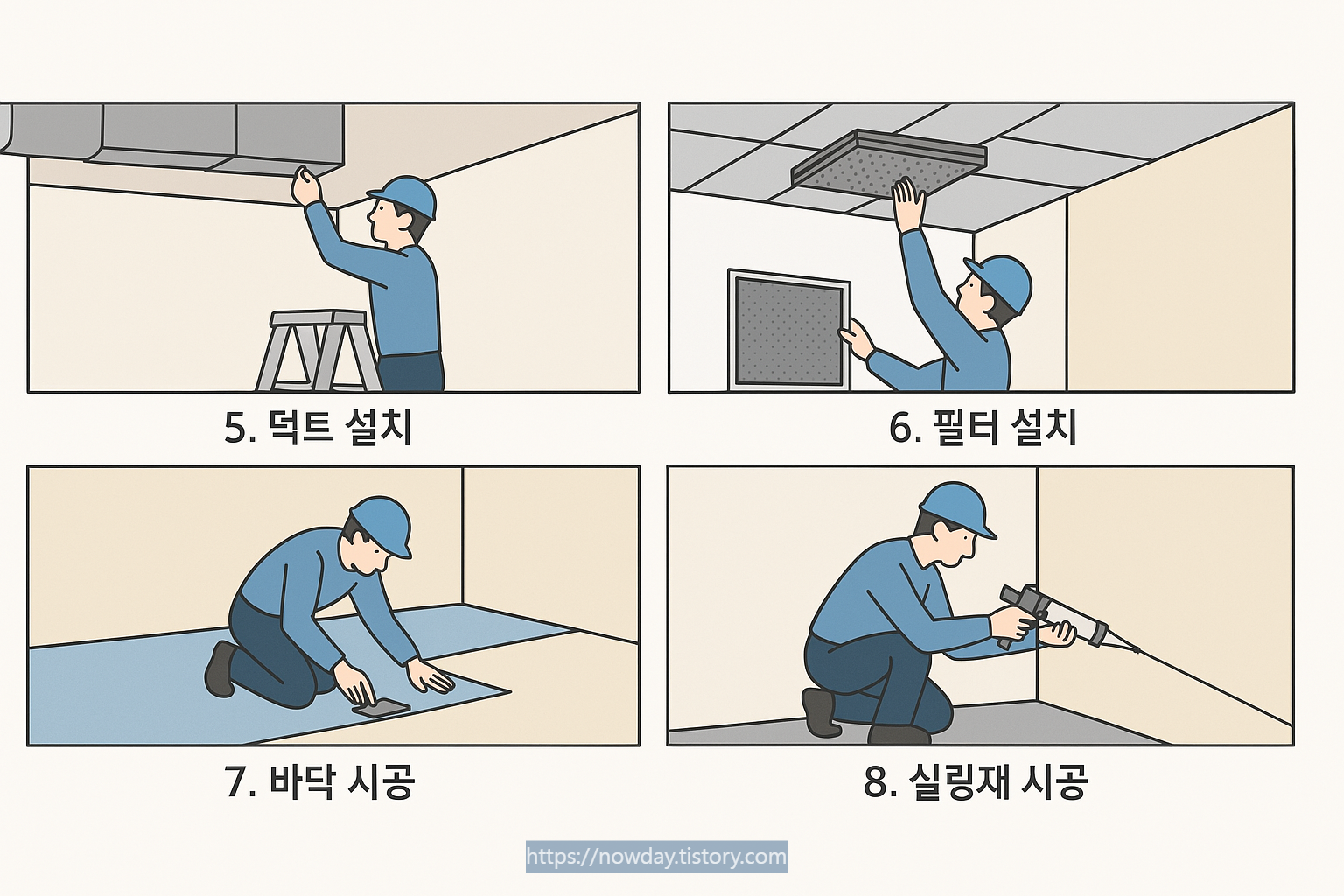 5. 덕트 설치

6. 필터 설치

7. 바닥 시공

8. 실링재 시공

https://nowday.tistory.com