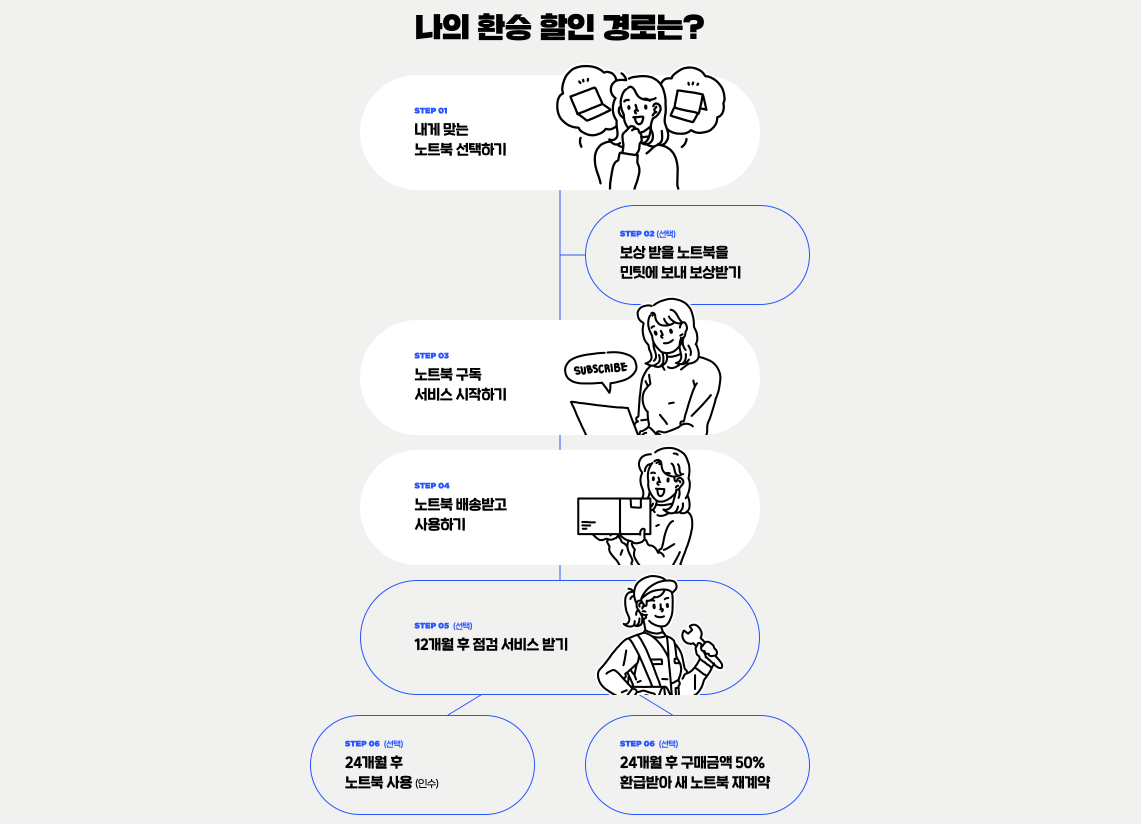 나의 환승 할인 경로는?

STEP 01
내게 맞는
노트북 선택하기

STEP 02 (선택)
보상 받을 노트북을
민팃에 보내 보상받기

STEP 03
노트북 구독
서비스 시작하기

SUBSCRIBE

STEP 04
노트북 배송받고
사용하기

STEP 05 (선택)
12개월 후 점검 서비스 받기

STEP 06 (선택)
24개월 후
노트북 사용 (인수)

STEP 06 (선택)
24개월 후 구매금액 50%
환급받아 새 노트북 재계약