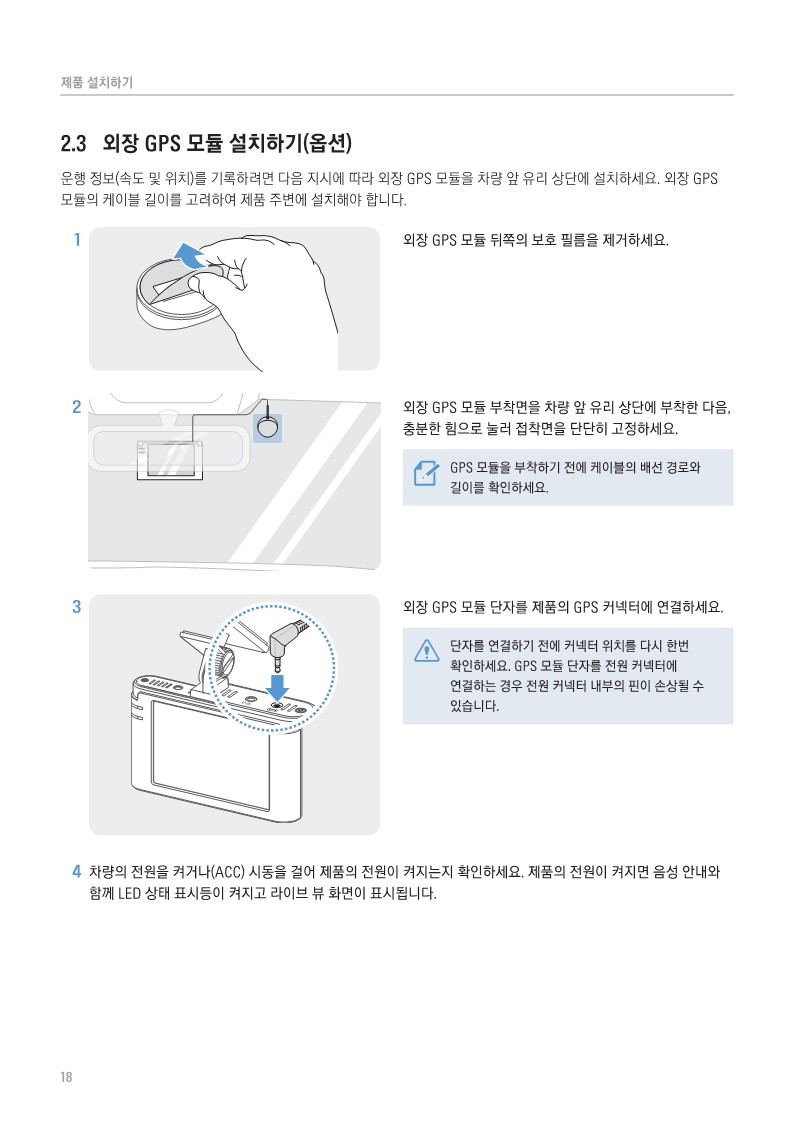 제품 설치하기

2.3 외장 GPS 모듈 설치하기(옵션)

운행 정보(속도 및 위치)를 기록하려면 다음 지시에 따라 외장 GPS 모듈을 차량 앞 유리 상단에 설치하세요. 외장 GPS 모듈의 케이블 길이를 고려하여 제품 주변에 설치해야 합니다.

1

외장 GPS 모듈 뒤쪽의 보호 필름을 제거하세요.

2

외장 GPS 모듈 부착면을 차량 앞 유리 상단에 부착한 다음, 충분한 힘으로 눌러 접착면을 단단히 고정하세요.

GPS 모듈을 부착하기 전에 케이블의 배선 경로와 길이를 확인하세요.

3

외장 GPS 모듈 단자를 제품의 GPS 커넥터에 연결하세요.

단자를 연결하기 전에 커넥터 위치를 다시 한번 확인하세요. GPS 모듈 단자를 전원 커넥터에 연결하는 경우 전원 커넥터 내부의 핀이 손상될 수 있습니다.

4 차량의 전원을 켜거나(ACC) 시동을 걸어 제품의 전원이 켜지는지 확인하세요. 제품의 전원이 켜지면 음성 안내와 함께 LED 상태 표시등이 켜지고 라이브 뷰 화면이 표시됩니다.

18