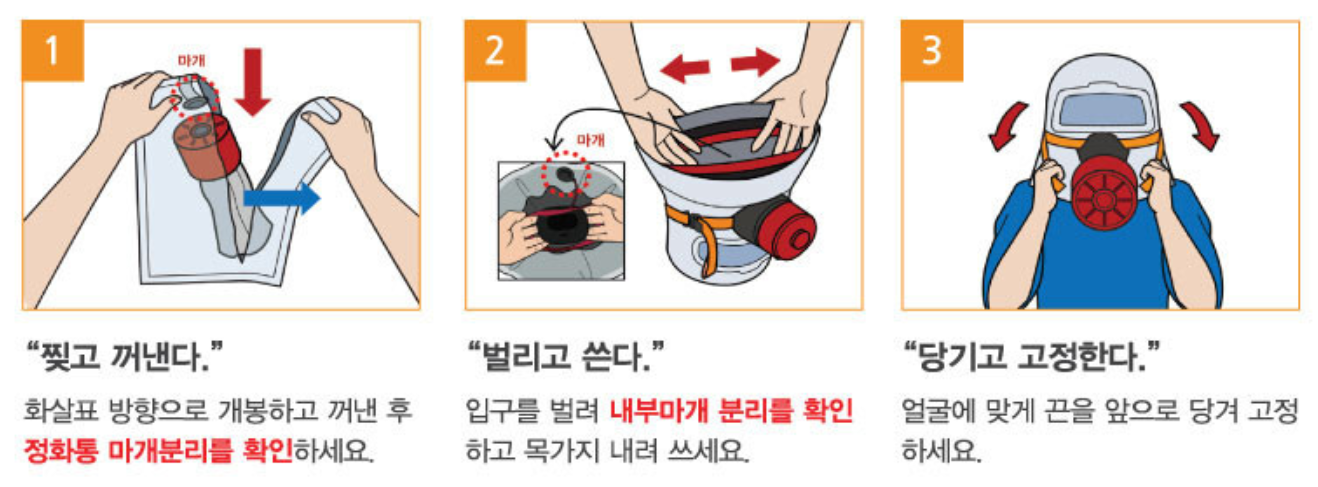 1

마개

“찢고 꺼낸다.”

화살표 방향으로 개봉하고 꺼낸 후 정화통 마개분리를 확인하세요.

2

마개

“벌리고 쓴다.”

입구를 벌려 내부마개 분리를 확인하고 목가지 내려 쓰세요.

3

“당기고 고정한다.”

얼굴에 맞게 끈을 앞으로 당겨 고정하세요.