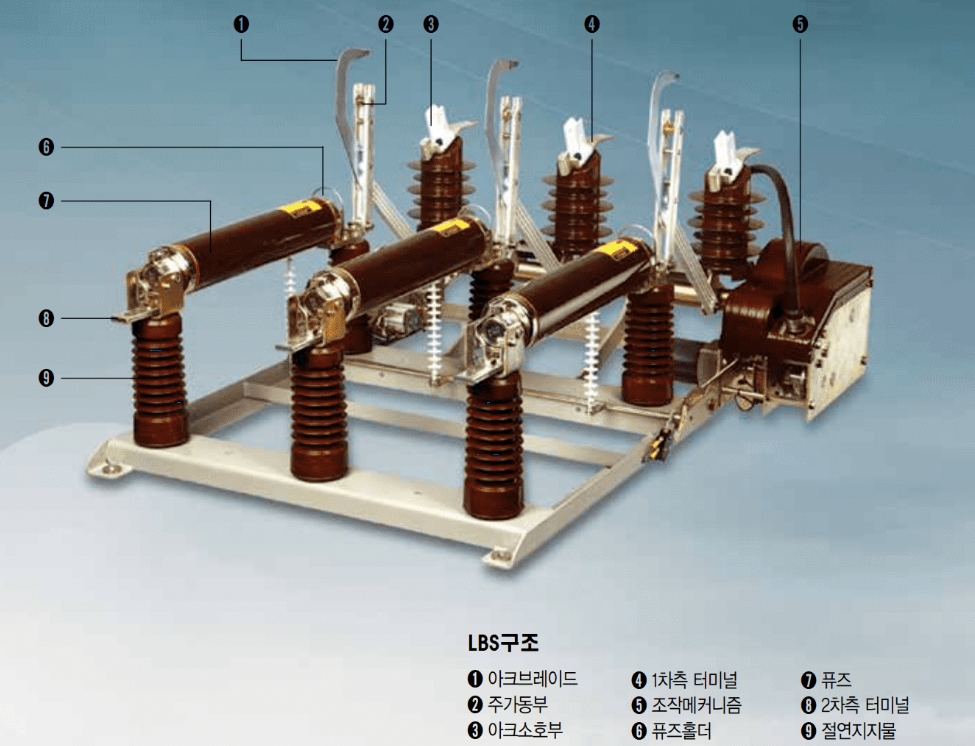 ❶
❷
❸
❹
❺
❻
❼
❽
❾

LBS구조
❶ 아크브레이드
❷ 주가동부
❸ 아크소호부
❹ 1차측 터미널
❺ 조작메커니즘
❻ 퓨즈홀더
❼ 퓨즈
❽ 2차측 터미널
❾ 절연지지물