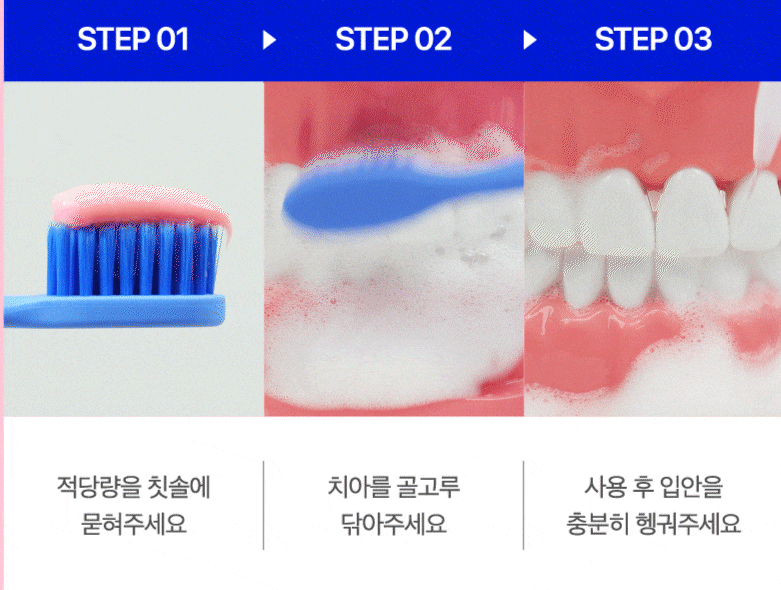 STEP 01 ▶ STEP 02 ▶ STEP 03

적당량을 칫솔에
묻혀주세요

치아를 골고루
닦아주세요

사용 후 입안을
충분히 헹궈주세요