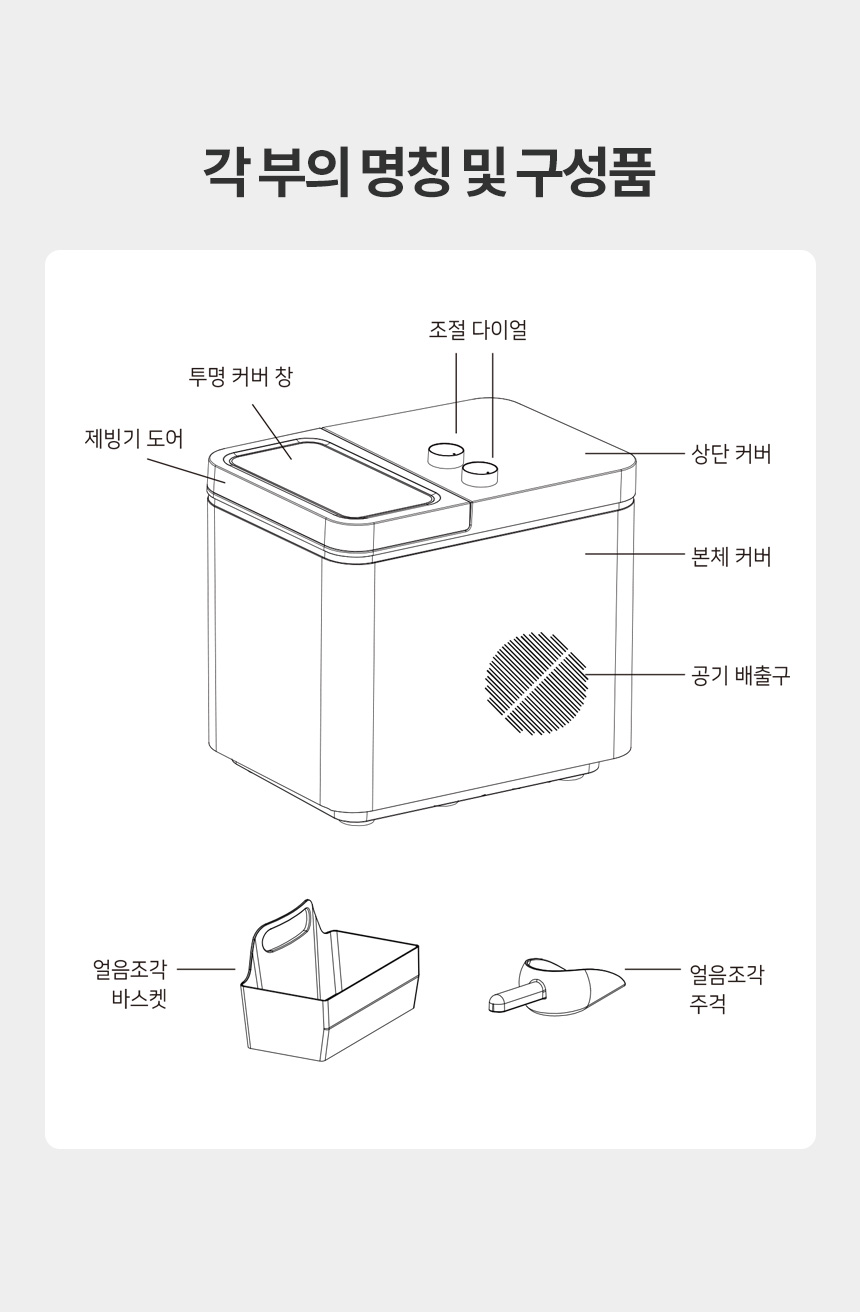 각 부의 명칭 및 구성품

조절 다이얼

투명 커버 창

제빙기 도어

상단 커버

본체 커버

공기 배출구

얼음조각 바스켓

얼음조각 주걱