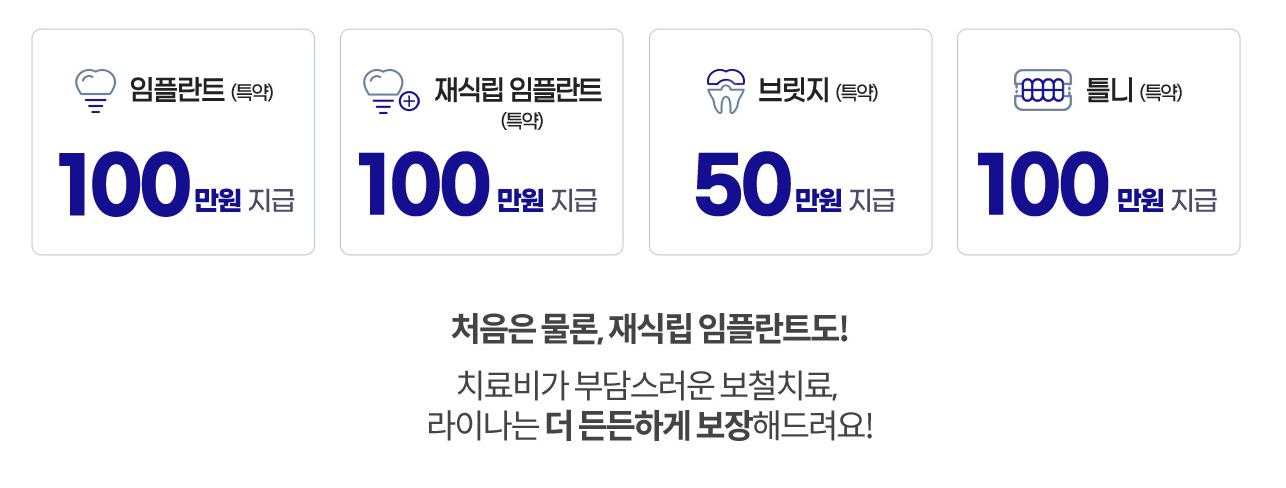 임플란트 (특약)

100만원 지급

재식립 임플란트 (특약)

100만원 지급

브릿지 (특약)

50만원 지급

틀니 (특약)

100만원 지급

처음은 물론, 재식립 임플란트도!

치료비가 부담스러운 보철치료,
라이나는 더 든든하게 보장해드려요!