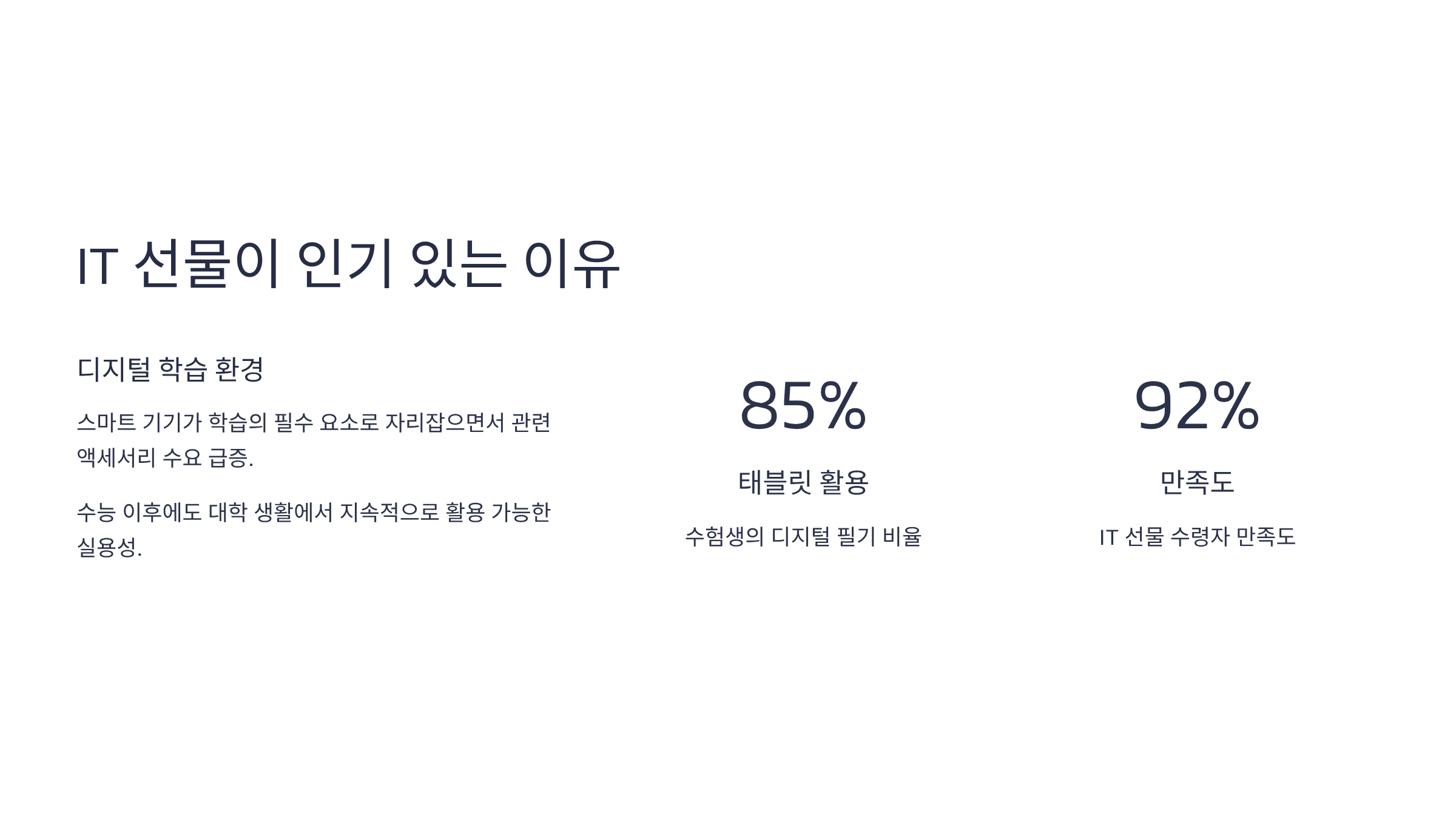 IT 선물이 인기 있는 이유

디지털 학습 환경

스마트 기기가 학습의 필수 요소로 자리잡으면서 관련 액세서리 수요 급증.

수능 이후에도 대학 생활에서 지속적으로 활용 가능한 실용성.

85%

태블릿 활용

수험생의 디지털 필기 비율

92%

만족도

IT 선물 수령자 만족도