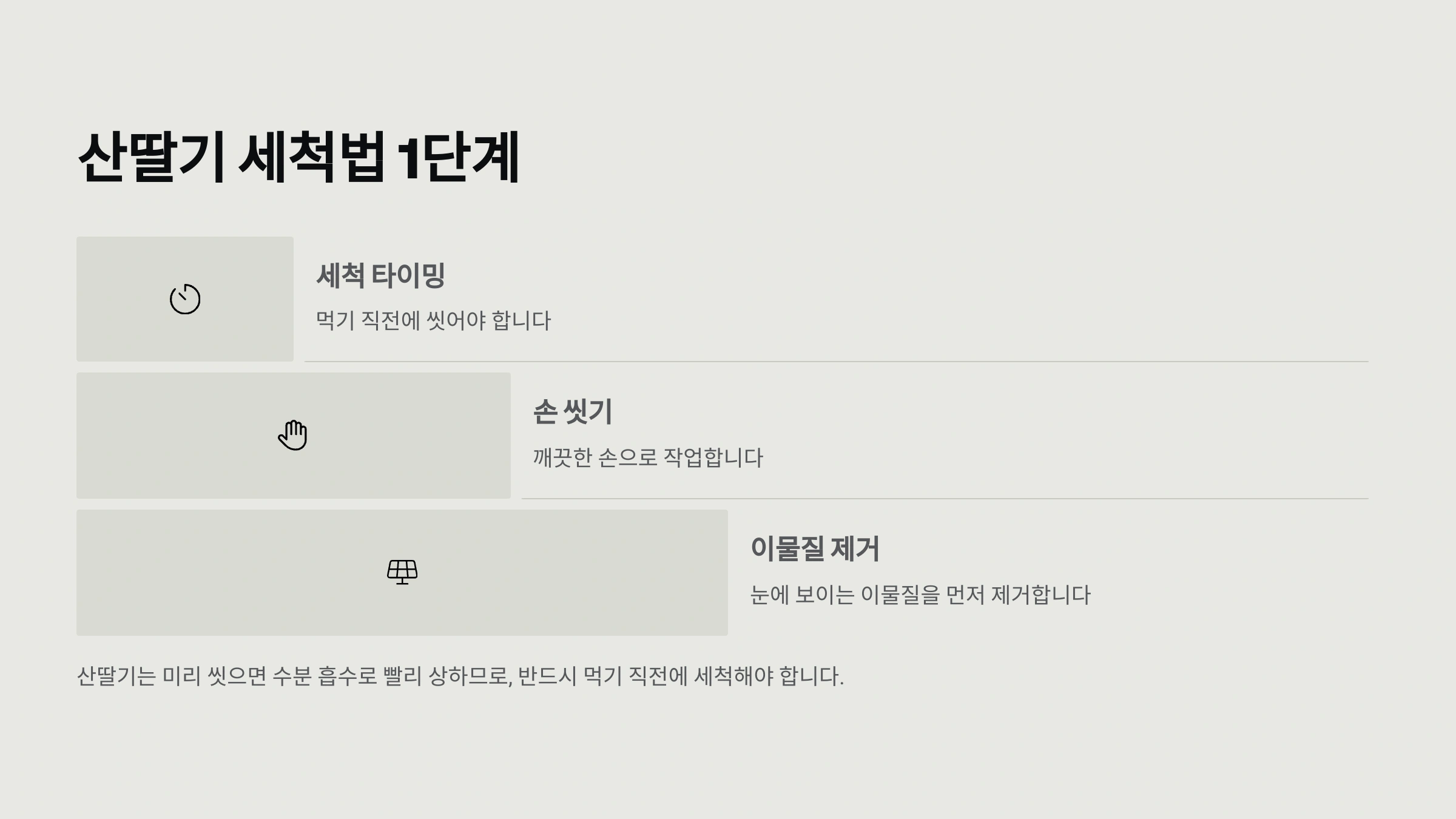 산딸기 세척법 1단계

세척 타이밍

먹기 직전에 씻어야 합니다

손 씻기

깨끗한 손으로 작업합니다

이물질 제거

눈에 보이는 이물질을 먼저 제거합니다

산딸기는 미리 씻으면 수분 흡수로 빨리 상하므로, 반드시 먹기 직전에 세척해야 합니다.