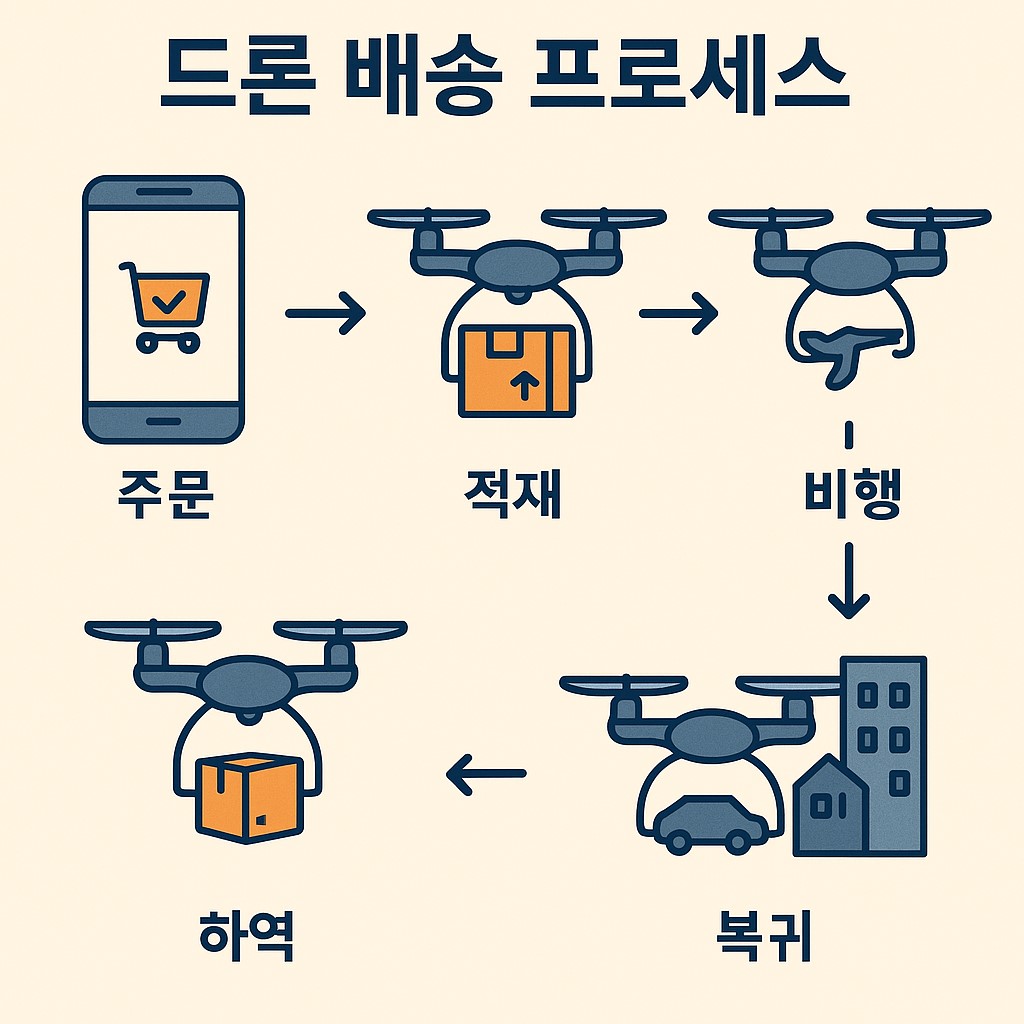 드론 배송 프로세스

주문

적재

비행

복귀

하역